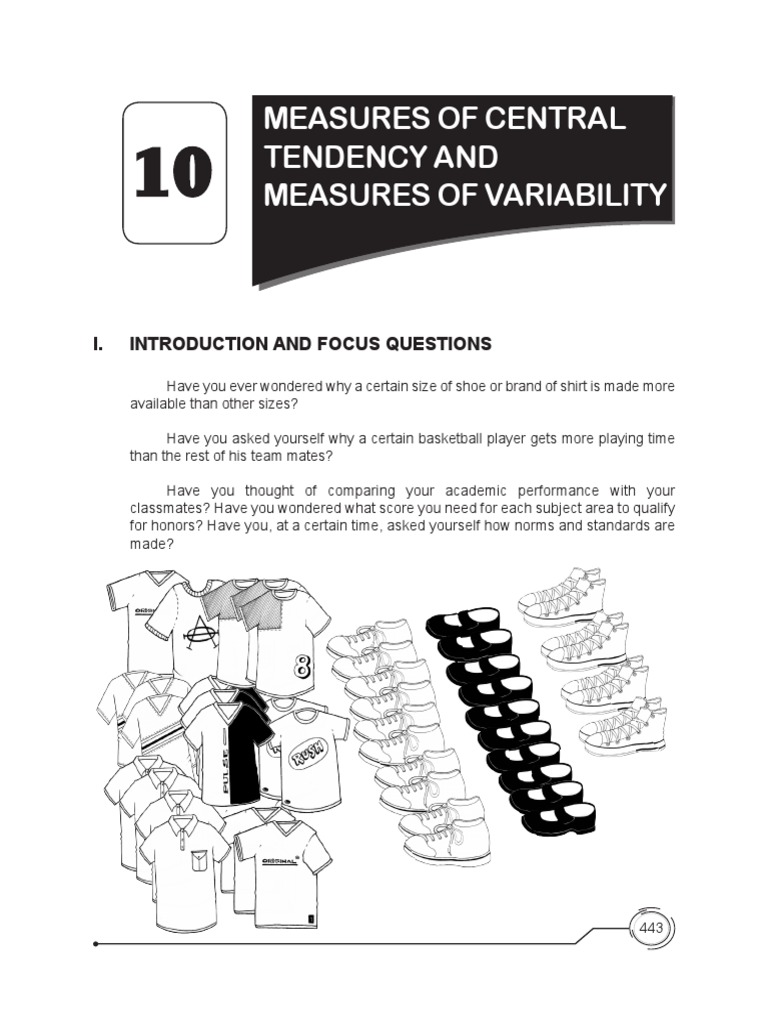 10

MEASURES OF CENTRAL TENDENCY AND MEASURES OF VARIABILITY

I. INTRODUCTION AND FOCUS QUESTIONS

Have you ever wondered why a certain size of shoe or brand of shirt is made more available than other sizes?

Have you asked yourself why a certain basketball player gets more playing time than the rest of his team mates?

Have you thought of comparing your academic performance with your classmates? Have you wondered what score you need for each subject area to qualify for honors? Have you, at a certain time, asked yourself how norms and standards are made?

ORIGINAL

8

PULSE

RUSH

ORIGINAL

443