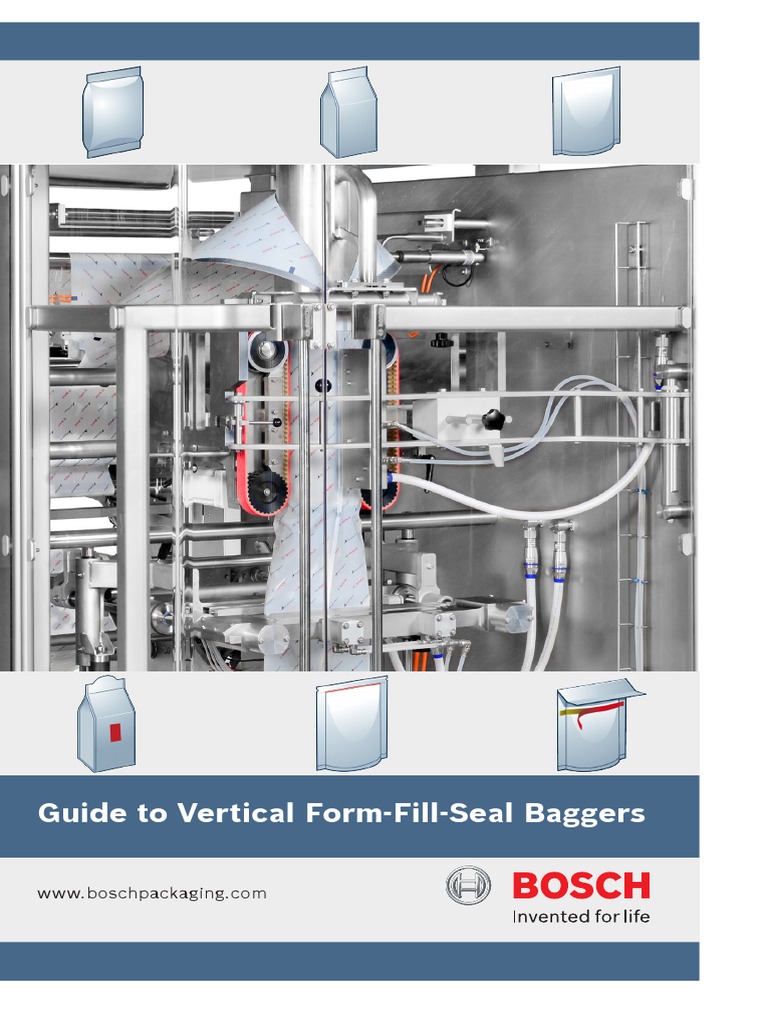 Guide to Vertical Form-Fill-Seal Baggers

www.boschpackaging.com

BOSCH
Invented for life