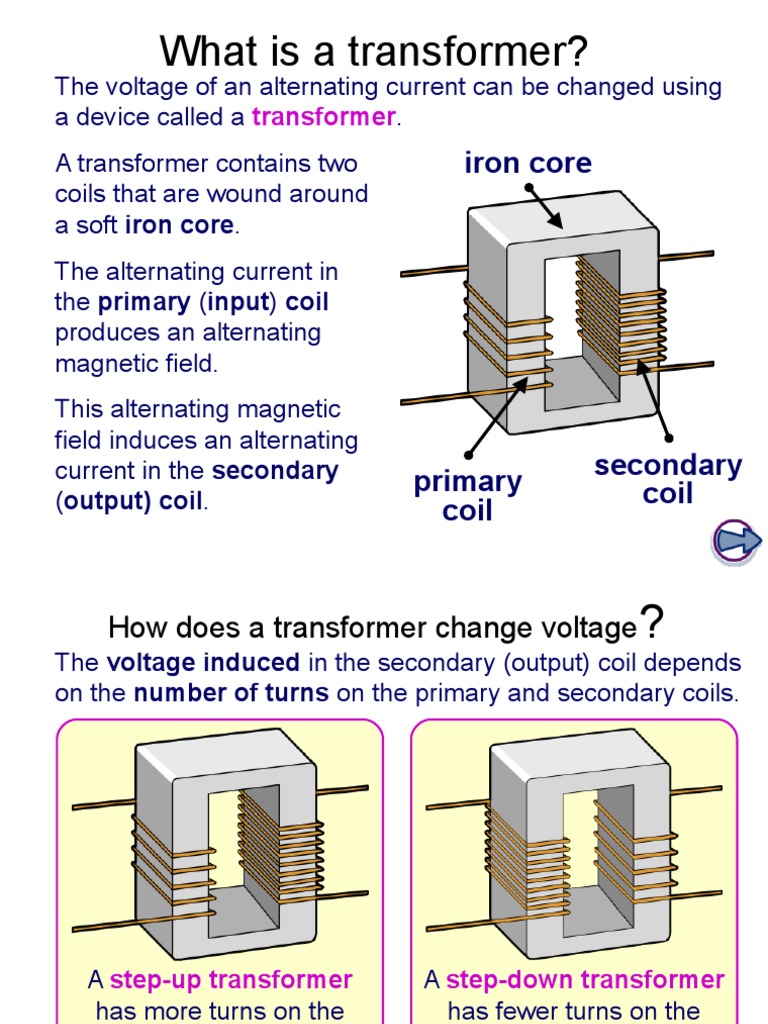 What is a transformer?

The voltage of an alternating current can be changed using a device called a transformer.

A transformer contains two coils that are wound around a soft iron core.

The alternating current in the primary (input) coil produces an alternating magnetic field.

This alternating magnetic field induces an alternating current in the secondary (output) coil.

iron core

primary coil

secondary coil

How does a transformer change voltage?

The voltage induced in the secondary (output) coil depends on the number of turns on the primary and secondary coils.

A step-up transformer has more turns on the

A step-down transformer has fewer turns on the