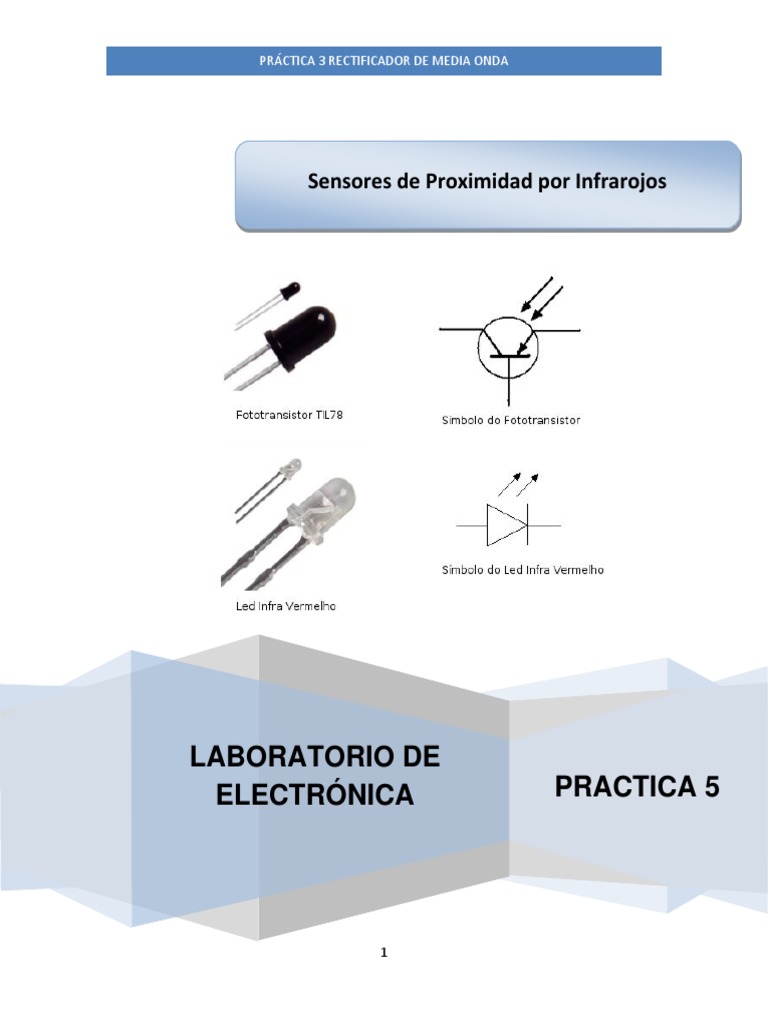 PRÁCTICA 3 RECTIFICADOR DE MEDIA ONDA

Sensores de Proximidad por Infrarojos

Fototransistor TIL78

Símbolo do Fototransistor

Led Infra Vermelho

Símbolo do Led Infra Vermelho

LABORATORIO DE ELECTRÓNICA

PRACTICA 5

1