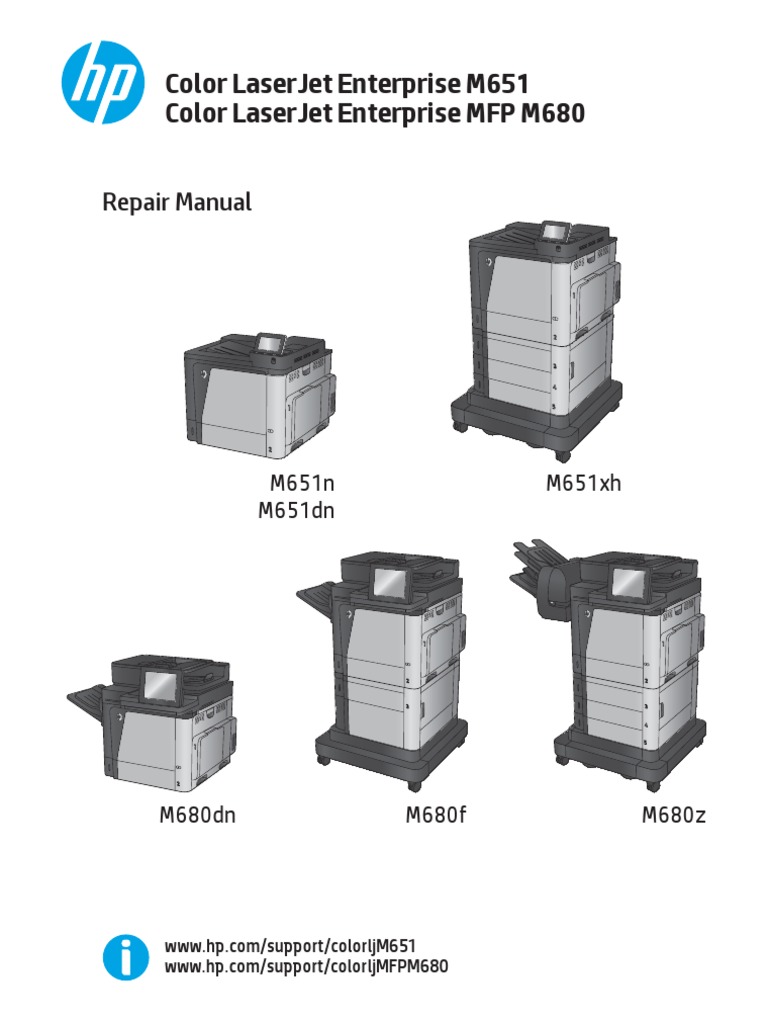 hp

Color LaserJet Enterprise M651
Color LaserJet Enterprise MFP M680

Repair Manual

M651n
M651dn

M651xh

M680dn

M680f

M680z

www.hp.com/support/colorljM651
www.hp.com/support/colorljMFPM680