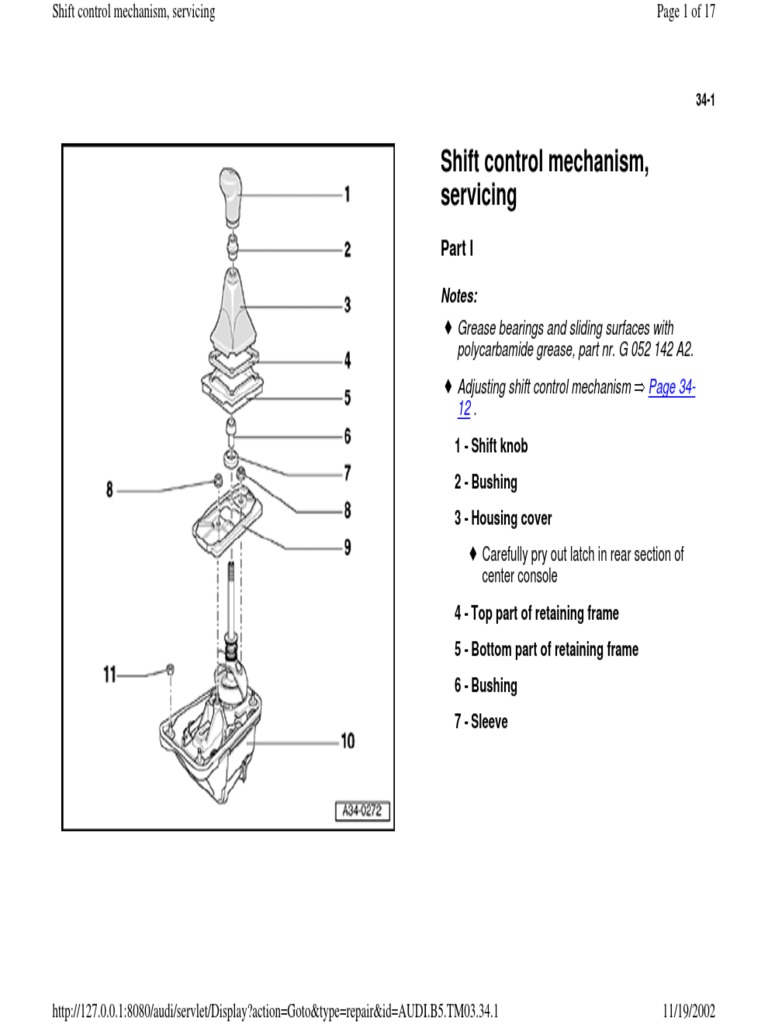 Shift control mechanism, servicing

Page 1 of 17

34-1

1
2
3
4
5
6
7
8
8
9
11
10
A34-0272

Shift control mechanism, servicing

Part I

Notes:

♦ Grease bearings and sliding surfaces with polycarbamide grease, part nr. G 052 142 A2.

♦ Adjusting shift control mechanism ⇒ Page 34-12 .

1 - Shift knob

2 - Bushing

3 - Housing cover

♦ Carefully pry out latch in rear section of center console

4 - Top part of retaining frame

5 - Bottom part of retaining frame

6 - Bushing

7 - Sleeve

http://127.0.0.1:8080/audi/servlet/Display?action=Goto&type=repair&id=AUDI.B5.TM03.34.1

11/19/2002