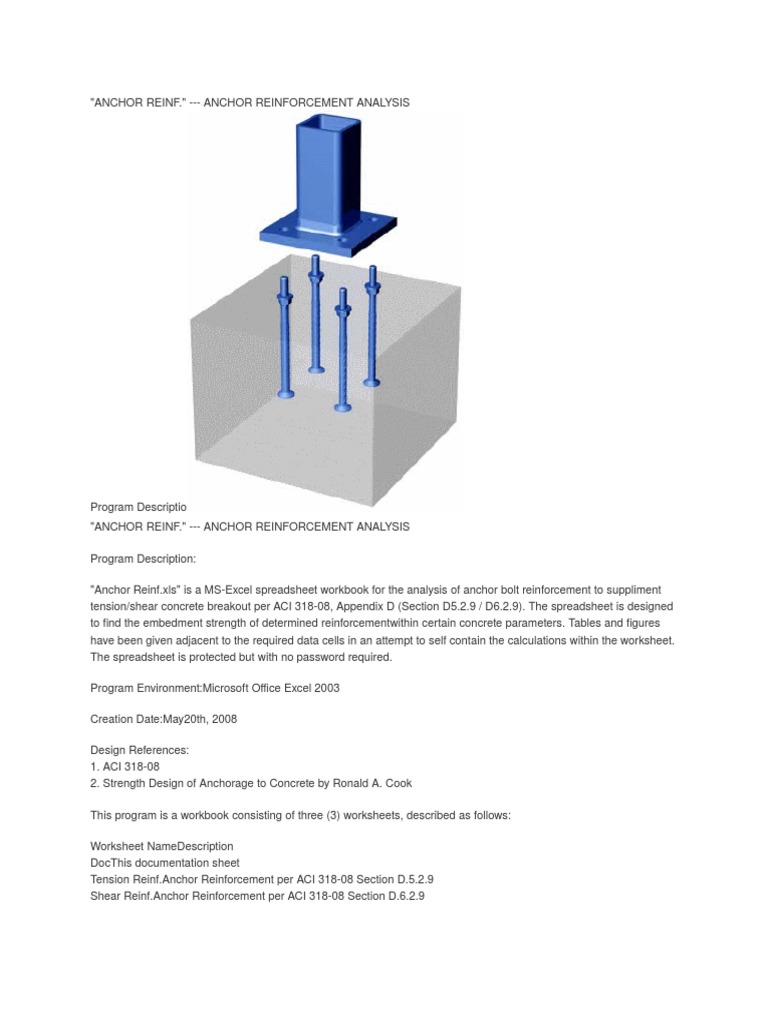 "ANCHOR REINF." --- ANCHOR REINFORCEMENT ANALYSIS

Program Descriptio
"ANCHOR REINF." --- ANCHOR REINFORCEMENT ANALYSIS

Program Description:

"Anchor Reinf.xls" is a MS-Excel spreadsheet workbook for the analysis of anchor bolt reinforcement to suppliment tension/shear concrete breakout per ACI 318-08, Appendix D (Section D5.2.9 / D6.2.9). The spreadsheet is designed to find the embedment strength of determined reinforcementwithin certain concrete parameters. Tables and figures have been given adjacent to the required data cells in an attempt to self contain the calculations within the worksheet. The spreadsheet is protected but with no password required.

Program Environment:Microsoft Office Excel 2003

Creation Date:May20th, 2008

Design References:
1. ACI 318-08
2. Strength Design of Anchorage to Concrete by Ronald A. Cook

This program is a workbook consisting of three (3) worksheets, described as follows:

Worksheet NameDescription
DocThis documentation sheet
Tension Reinf.Anchor Reinforcement per ACI 318-08 Section D.5.2.9
Shear Reinf.Anchor Reinforcement per ACI 318-08 Section D.6.2.9