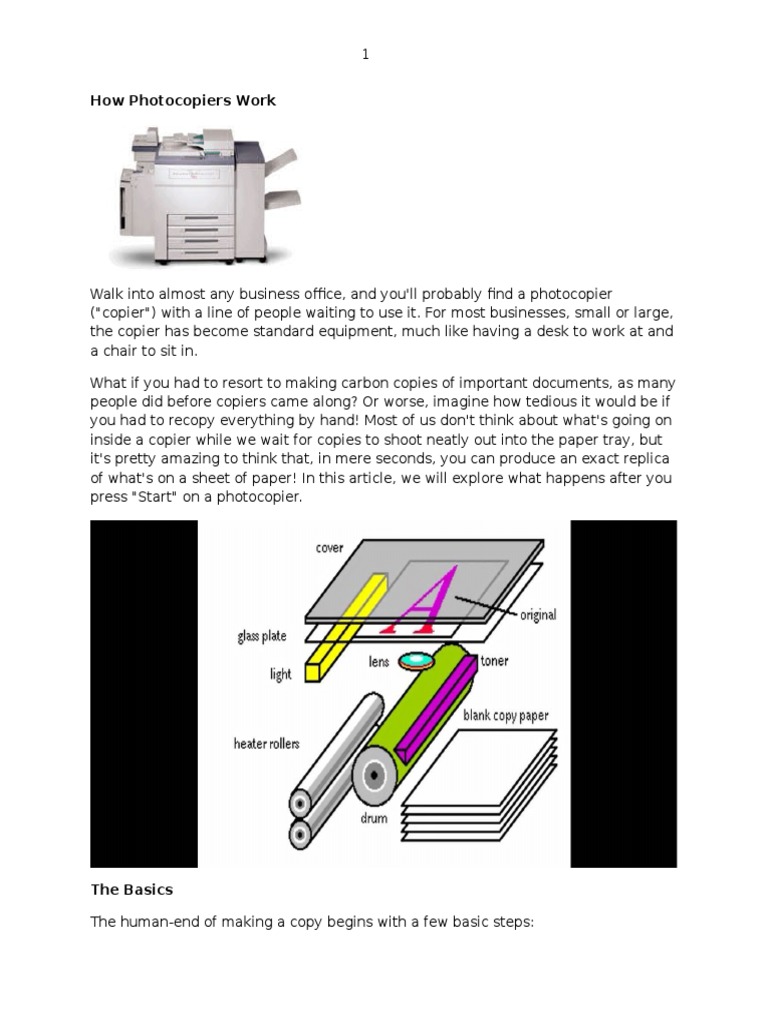 1

How Photocopiers Work

Walk into almost any business office, and you'll probably find a photocopier ("copier") with a line of people waiting to use it. For most businesses, small or large, the copier has become standard equipment, much like having a desk to work at and a chair to sit in.

What if you had to resort to making carbon copies of important documents, as many people did before copiers came along? Or worse, imagine how tedious it would be if you had to recopy everything by hand! Most of us don't think about what's going on inside a copier while we wait for copies to shoot neatly out into the paper tray, but it's pretty amazing to think that, in mere seconds, you can produce an exact replica of what's on a sheet of paper! In this article, we will explore what happens after you press "Start" on a photocopier.

cover
A
original
glass plate
light
lens
toner
blank copy paper
heater rollers
drum

The Basics

The human-end of making a copy begins with a few basic steps: