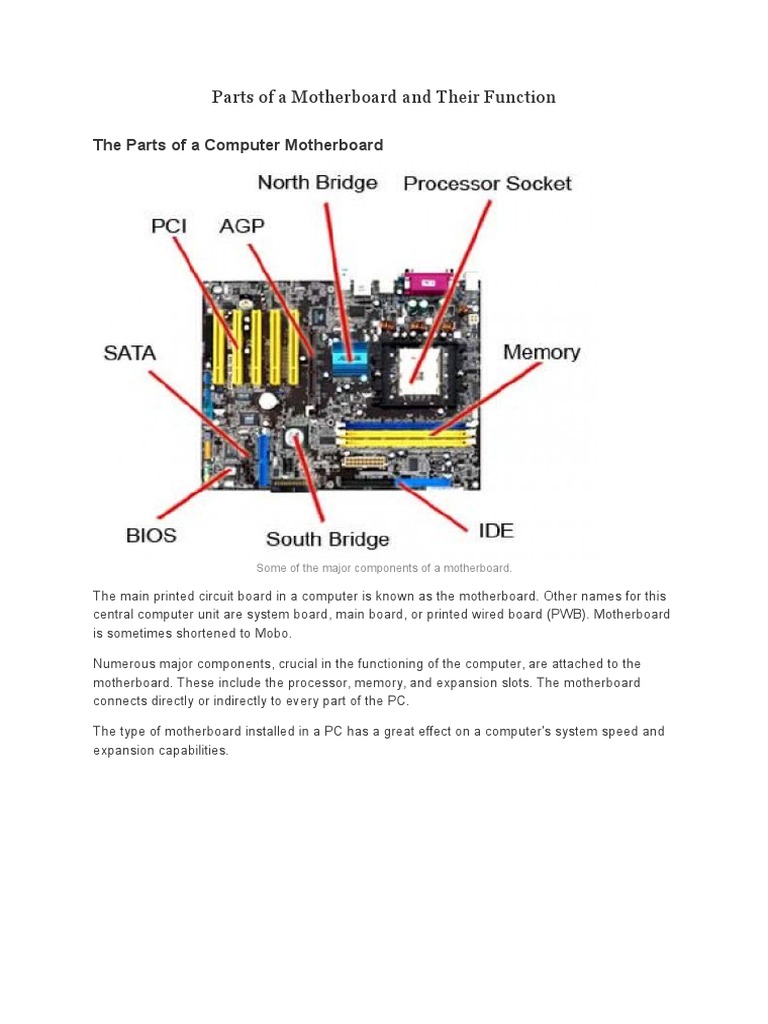 Parts of a Motherboard and Their Function

The Parts of a Computer Motherboard

North Bridge
Processor Socket
PCI
AGP
SATA
Memory
BIOS
South Bridge
IDE

Some of the major components of a motherboard.

The main printed circuit board in a computer is known as the motherboard. Other names for this central computer unit are system board, main board, or printed wired board (PWB). Motherboard is sometimes shortened to Mobo.

Numerous major components, crucial in the functioning of the computer, are attached to the motherboard. These include the processor, memory, and expansion slots. The motherboard connects directly or indirectly to every part of the PC.

The type of motherboard installed in a PC has a great effect on a computer's system speed and expansion capabilities.