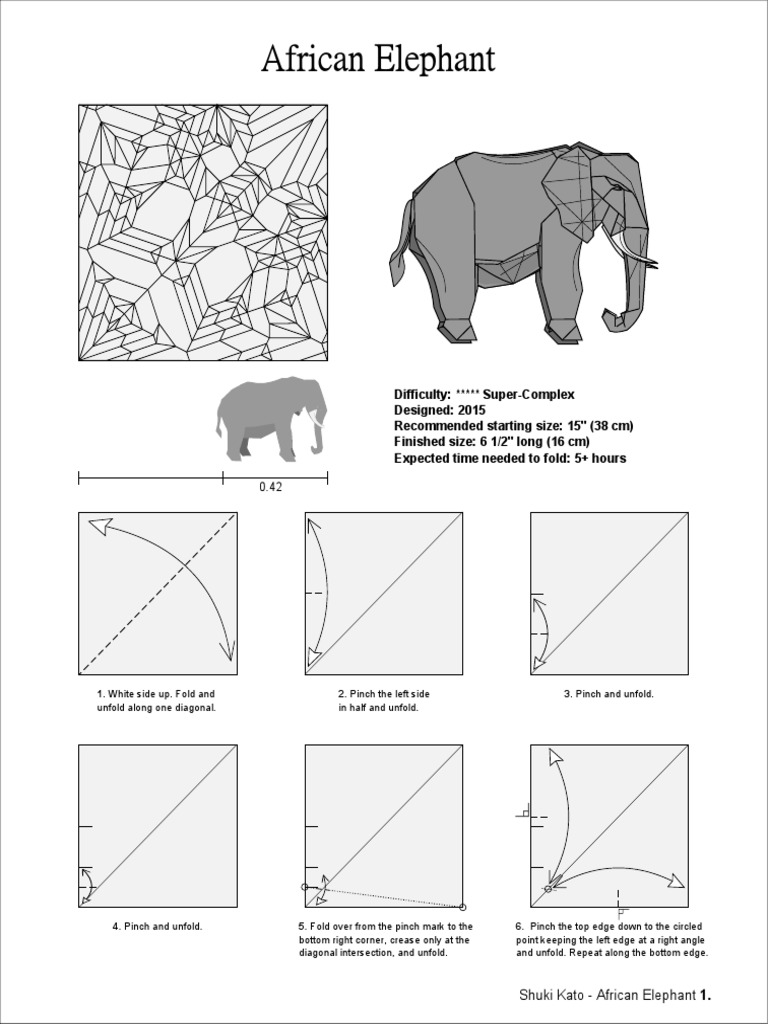 African Elephant

Difficulty: ***** Super-Complex
Designed: 2015
Recommended starting size: 15" (38 cm)
Finished size: 6 1/2" long (16 cm)
Expected time needed to fold: 5+ hours

0.42

1. White side up. Fold and unfold along one diagonal.

2. Pinch the left side in half and unfold.

3. Pinch and unfold.

4. Pinch and unfold.

5. Fold over from the pinch mark to the bottom right corner, crease only at the diagonal intersection, and unfold.

6. Pinch the top edge down to the circled point keeping the left edge at a right angle and unfold. Repeat along the bottom edge.

Shuki Kato - African Elephant 1.