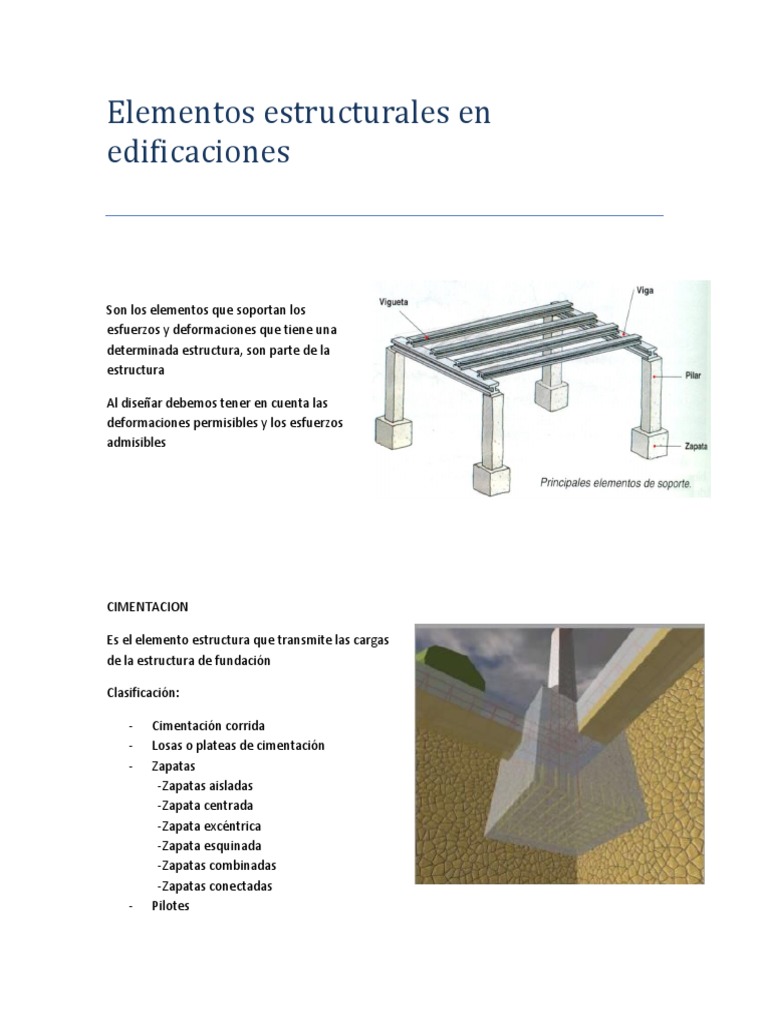 Elementos estructurales en edificaciones

Son los elementos que soportan los esfuerzos y deformaciones que tiene una determinada estructura, son parte de la estructura

Al diseñar debemos tener en cuenta las deformaciones permisibles y los esfuerzos admisibles

Vigueta
Viga
Pilar
Zapata
Principales elementos de soporte.

CIMENTACION

Es el elemento estructura que transmite las cargas de la estructura de fundación

Clasificación:

- Cimentación corrida
- Losas o plateas de cimentación
- Zapatas
 -Zapatas aisladas
 -Zapata centrada
 -Zapata excéntrica
 -Zapata esquinada
 -Zapatas combinadas
 -Zapatas conectadas
- Pilotes