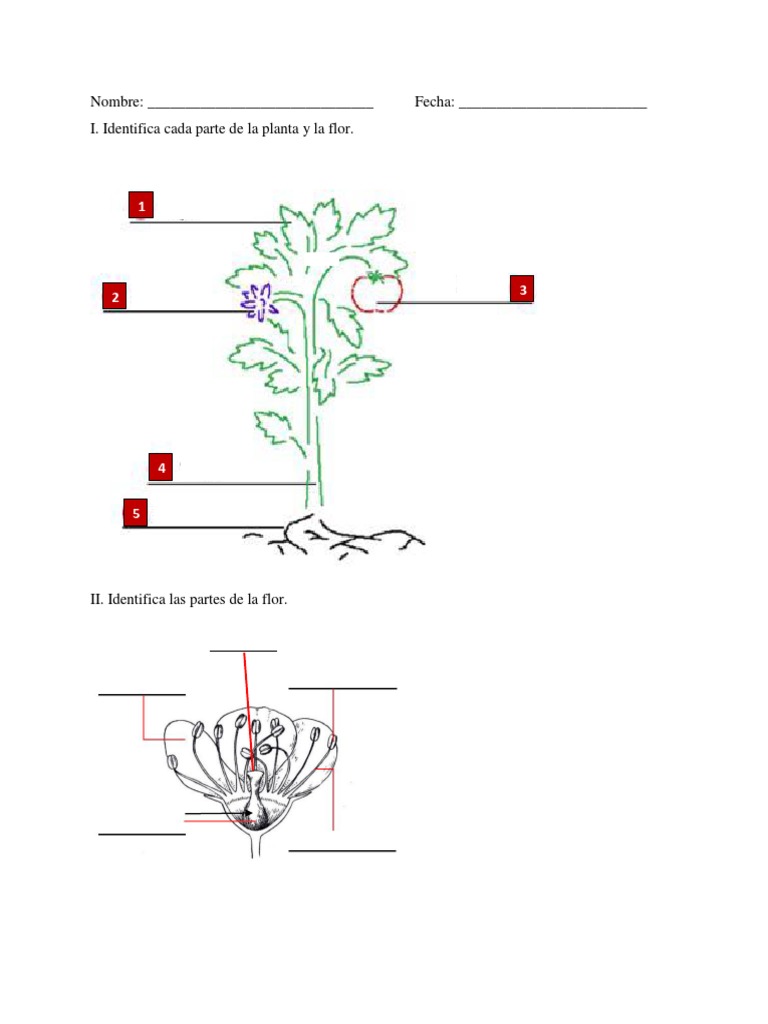 Nombre: ______________________________ Fecha: _________________________

I. Identifica cada parte de la planta y la flor.

1

2

3

4

5

II. Identifica las partes de la flor.