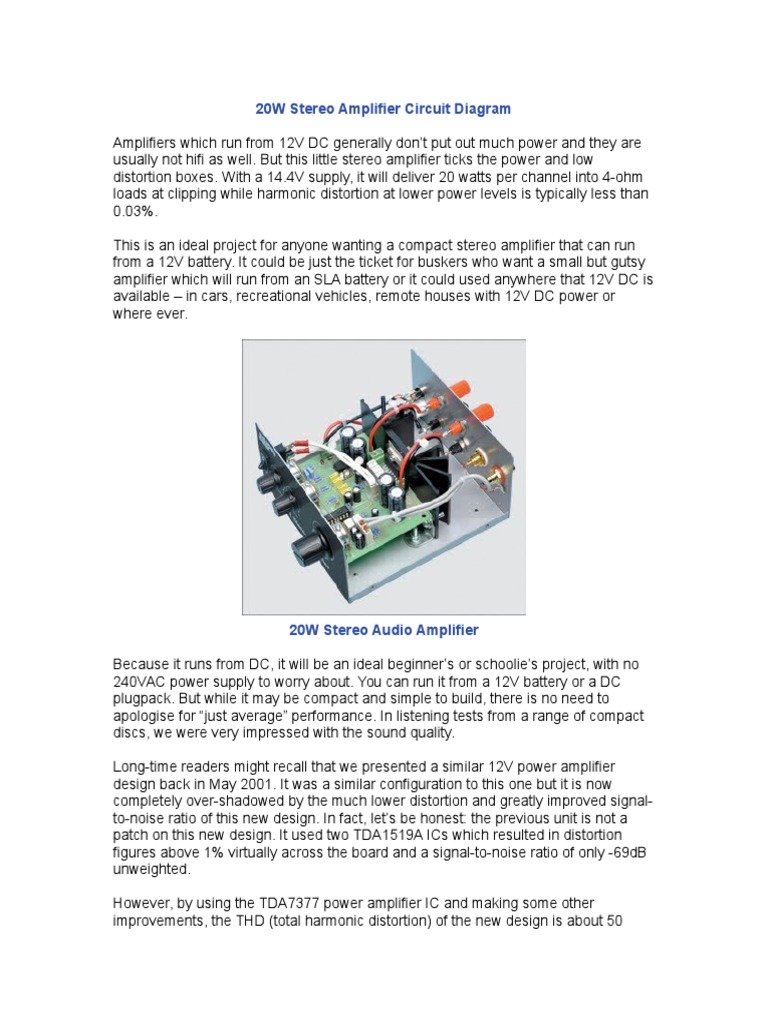 20W Stereo Amplifier Circuit Diagram

Amplifiers which run from 12V DC generally don't put out much power and they are usually not hifi as well. But this little stereo amplifier ticks the power and low distortion boxes. With a 14.4V supply, it will deliver 20 watts per channel into 4-ohm loads at clipping while harmonic distortion at lower power levels is typically less than 0.03%.

This is an ideal project for anyone wanting a compact stereo amplifier that can run from a 12V battery. It could be just the ticket for buskers who want a small but gutsy amplifier which will run from an SLA battery or it could used anywhere that 12V DC is available – in cars, recreational vehicles, remote houses with 12V DC power or where ever.

20W Stereo Audio Amplifier

Because it runs from DC, it will be an ideal beginner's or schoolie's project, with no 240VAC power supply to worry about. You can run it from a 12V battery or a DC plugpack. But while it may be compact and simple to build, there is no need to apologise for "just average" performance. In listening tests from a range of compact discs, we were very impressed with the sound quality.

Long-time readers might recall that we presented a similar 12V power amplifier design back in May 2001. It was a similar configuration to this one but it is now completely over-shadowed by the much lower distortion and greatly improved signal-to-noise ratio of this new design. In fact, let's be honest: the previous unit is not a patch on this new design. It used two TDA1519A ICs which resulted in distortion figures above 1% virtually across the board and a signal-to-noise ratio of only -69dB unweighted.

However, by using the TDA7377 power amplifier IC and making some other improvements, the THD (total harmonic distortion) of the new design is about 50