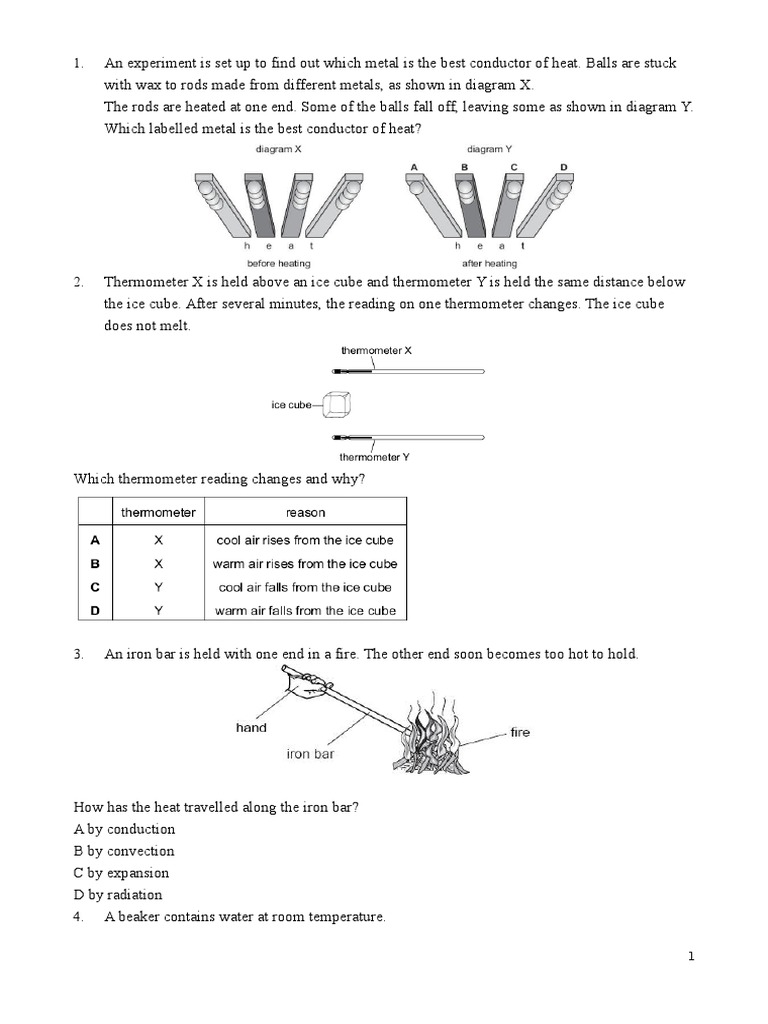 1. An experiment is set up to find out which metal is the best conductor of heat. Balls are stuck with wax to rods made from different metals, as shown in diagram X.
The rods are heated at one end. Some of the balls fall off, leaving some as shown in diagram Y. Which labelled metal is the best conductor of heat?

diagram X
h e a t
before heating

diagram Y
A B C D
h e a t
after heating

2. Thermometer X is held above an ice cube and thermometer Y is held the same distance below the ice cube. After several minutes, the reading on one thermometer changes. The ice cube does not melt.

thermometer X
ice cube
thermometer Y

Which thermometer reading changes and why?

| | thermometer | reason |
|---|---|---|
| A | X | cool air rises from the ice cube |
| B | X | warm air rises from the ice cube |
| C | Y | cool air falls from the ice cube |
| D | Y | warm air falls from the ice cube |

3. An iron bar is held with one end in a fire. The other end soon becomes too hot to hold.

hand
iron bar
fire

How has the heat travelled along the iron bar?
A by conduction
B by convection
C by expansion
D by radiation
4. A beaker contains water at room temperature.

1