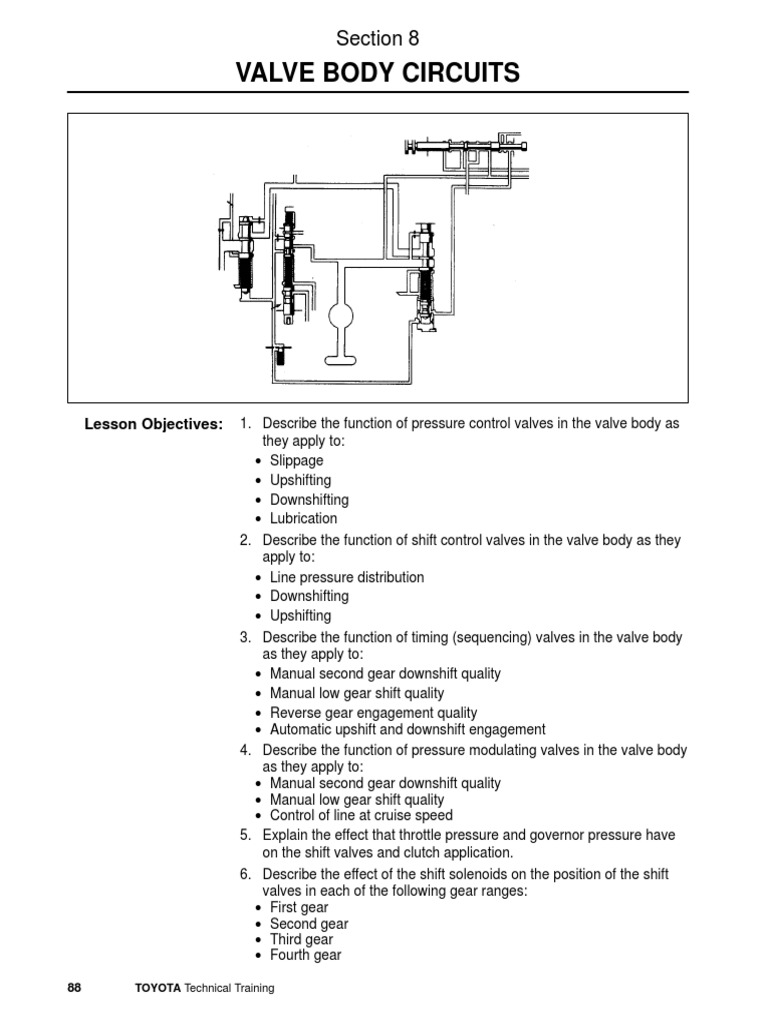 Section 8

VALVE BODY CIRCUITS

Lesson Objectives:

1. Describe the function of pressure control valves in the valve body as they apply to:
• Slippage
• Upshifting
• Downshifting
• Lubrication

2. Describe the function of shift control valves in the valve body as they apply to:
• Line pressure distribution
• Downshifting
• Upshifting

3. Describe the function of timing (sequencing) valves in the valve body as they apply to:
• Manual second gear downshift quality
• Manual low gear shift quality
• Reverse gear engagement quality
• Automatic upshift and downshift engagement

4. Describe the function of pressure modulating valves in the valve body as they apply to:
• Manual second gear downshift quality
• Manual low gear shift quality
• Control of line at cruise speed

5. Explain the effect that throttle pressure and governor pressure have on the shift valves and clutch application.

6. Describe the effect of the shift solenoids on the position of the shift valves in each of the following gear ranges:
• First gear
• Second gear
• Third gear
• Fourth gear

88 TOYOTA Technical Training