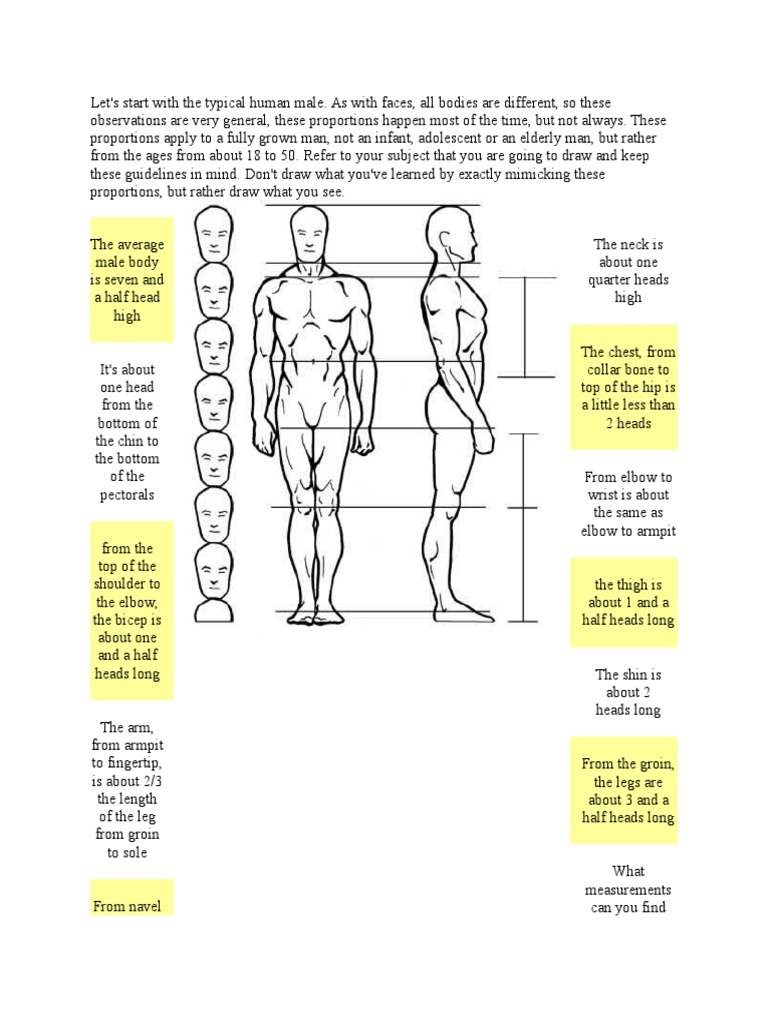 Let's start with the typical human male. As with faces, all bodies are different, so these observations are very general, these proportions happen most of the time, but not always. These proportions apply to a fully grown man, not an infant, adolescent or an elderly man, but rather from the ages from about 18 to 50. Refer to your subject that you are going to draw and keep these guidelines in mind. Don't draw what you've learned by exactly mimicking these proportions, but rather draw what you see.

The average male body is seven and a half head high

It's about one head from the bottom of the chin to the bottom of the pectorals

from the top of the shoulder to the elbow, the bicep is about one and a half heads long

The arm, from armpit to fingertip, is about 2/3 the length of the leg from groin to sole

From navel

The neck is about one quarter heads high

The chest, from collar bone to top of the hip is a little less than 2 heads

From elbow to wrist is about the same as elbow to armpit

the thigh is about 1 and a half heads long

The shin is about 2 heads long

From the groin, the legs are about 3 and a half heads long

What measurements can you find