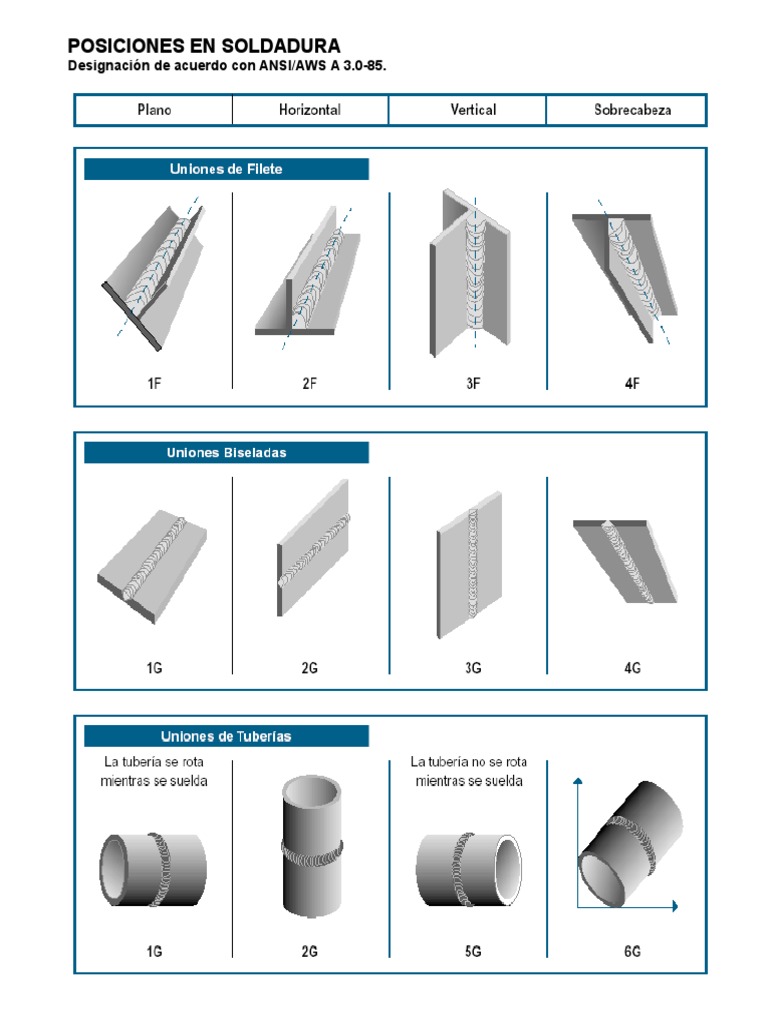 POSICIONES EN SOLDADURA
Designación de acuerdo con ANSI/AWS A 3.0-85.

| Plano | Horizontal | Vertical | Sobrecabeza |
|---|---|---|---|

Uniones de Filete

1F

2F

3F

4F

Uniones Biseladas

1G

2G

3G

4G

Uniones de Tuberías

La tubería se rota mientras se suelda

1G

2G

La tubería no se rota mientras se suelda

5G

6G