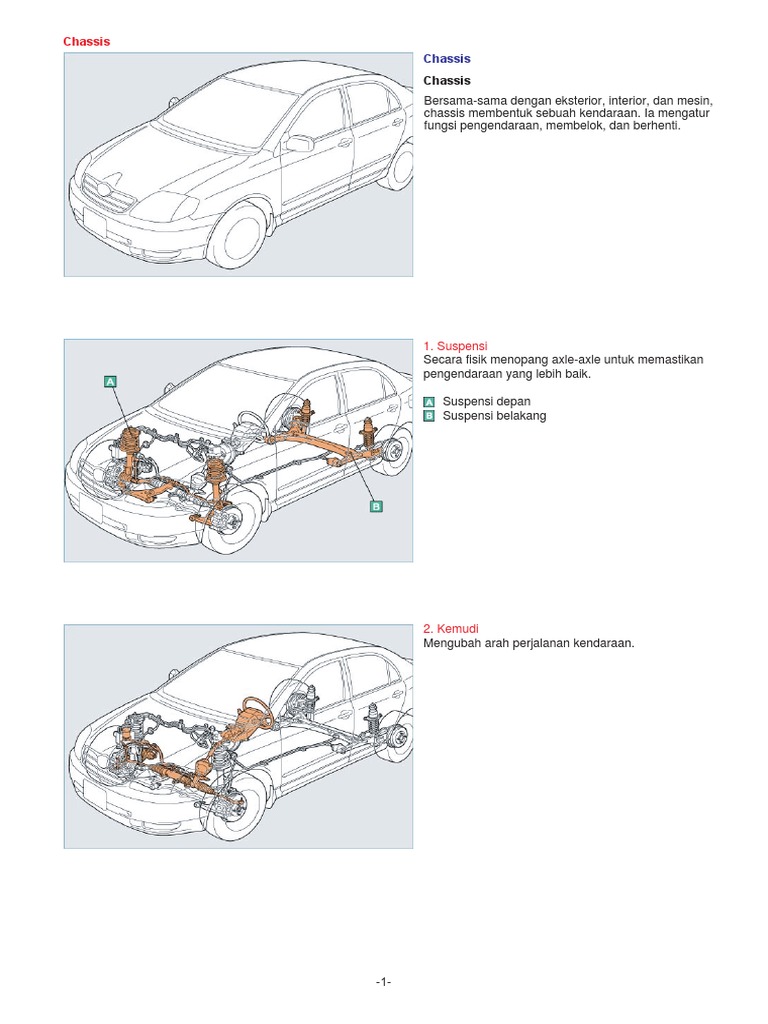 Chassis

Chassis

Chassis

Bersama-sama dengan eksterior, interior, dan mesin, chassis membentuk sebuah kendaraan. Ia mengatur fungsi pengendaraan, membelok, dan berhenti.

A

B

1. Suspensi

Secara fisik menopang axle-axle untuk memastikan pengendaraan yang lebih baik.

A Suspensi depan
B Suspensi belakang

2. Kemudi

Mengubah arah perjalanan kendaraan.

-1-