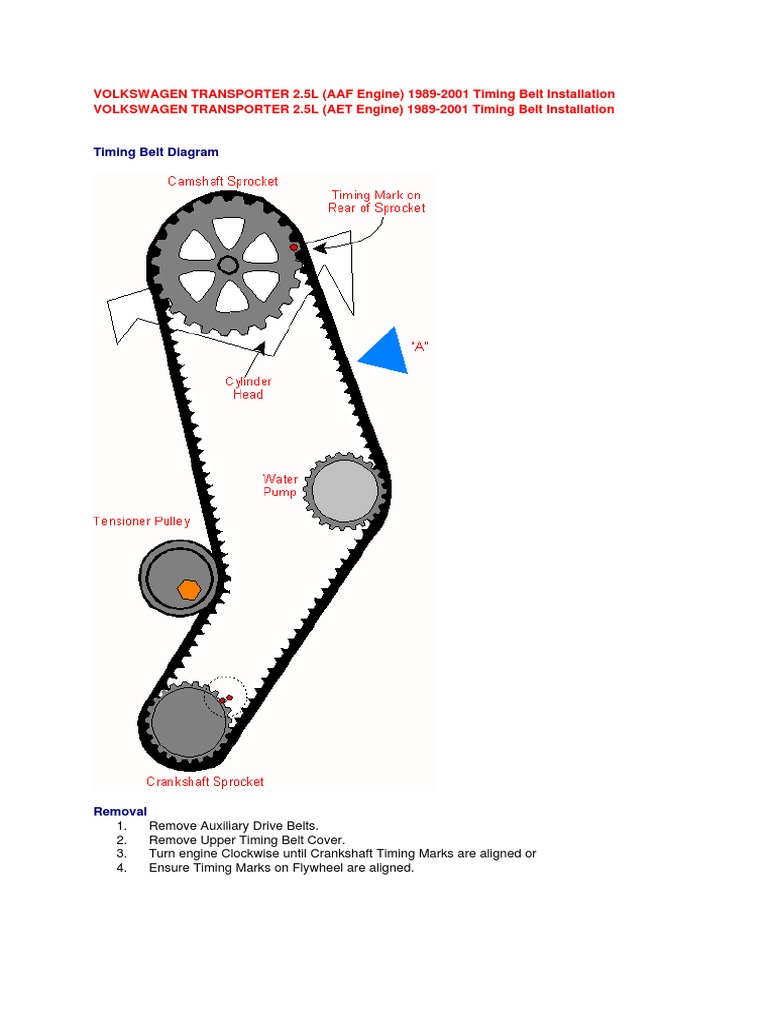 VOLKSWAGEN TRANSPORTER 2.5L (AAF Engine) 1989-2001 Timing Belt Installation
VOLKSWAGEN TRANSPORTER 2.5L (AET Engine) 1989-2001 Timing Belt Installation

Timing Belt Diagram

Camshaft Sprocket

Timing Mark on Rear of Sprocket

"A"

Cylinder Head

Water Pump

Tensioner Pulley

Crankshaft Sprocket

Removal
1. Remove Auxiliary Drive Belts.
2. Remove Upper Timing Belt Cover.
3. Turn engine Clockwise until Crankshaft Timing Marks are aligned or
4. Ensure Timing Marks on Flywheel are aligned.