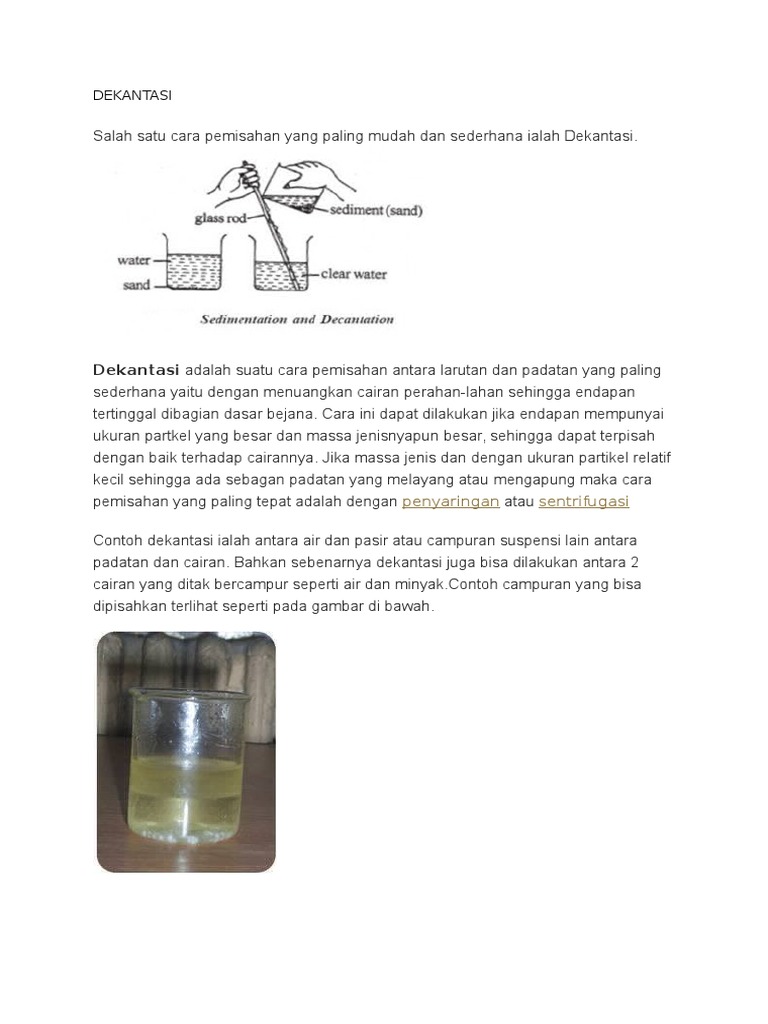 DEKANTASI

Salah satu cara pemisahan yang paling mudah dan sederhana ialah Dekantasi.

glass rod
sediment (sand)
water
sand
clear water
Sedimentation and Decantation

Dekantasi adalah suatu cara pemisahan antara larutan dan padatan yang paling sederhana yaitu dengan menuangkan cairan perahan-lahan sehingga endapan tertinggal dibagian dasar bejana. Cara ini dapat dilakukan jika endapan mempunyai ukuran partkel yang besar dan massa jenisnyapun besar, sehingga dapat terpisah dengan baik terhadap cairannya. Jika massa jenis dan dengan ukuran partikel relatif kecil sehingga ada sebagan padatan yang melayang atau mengapung maka cara pemisahan yang paling tepat adalah dengan penyaringan atau sentrifugasi

Contoh dekantasi ialah antara air dan pasir atau campuran suspensi lain antara padatan dan cairan. Bahkan sebenarnya dekantasi juga bisa dilakukan antara 2 cairan yang ditak bercampur seperti air dan minyak.Contoh campuran yang bisa dipisahkan terlihat seperti pada gambar di bawah.