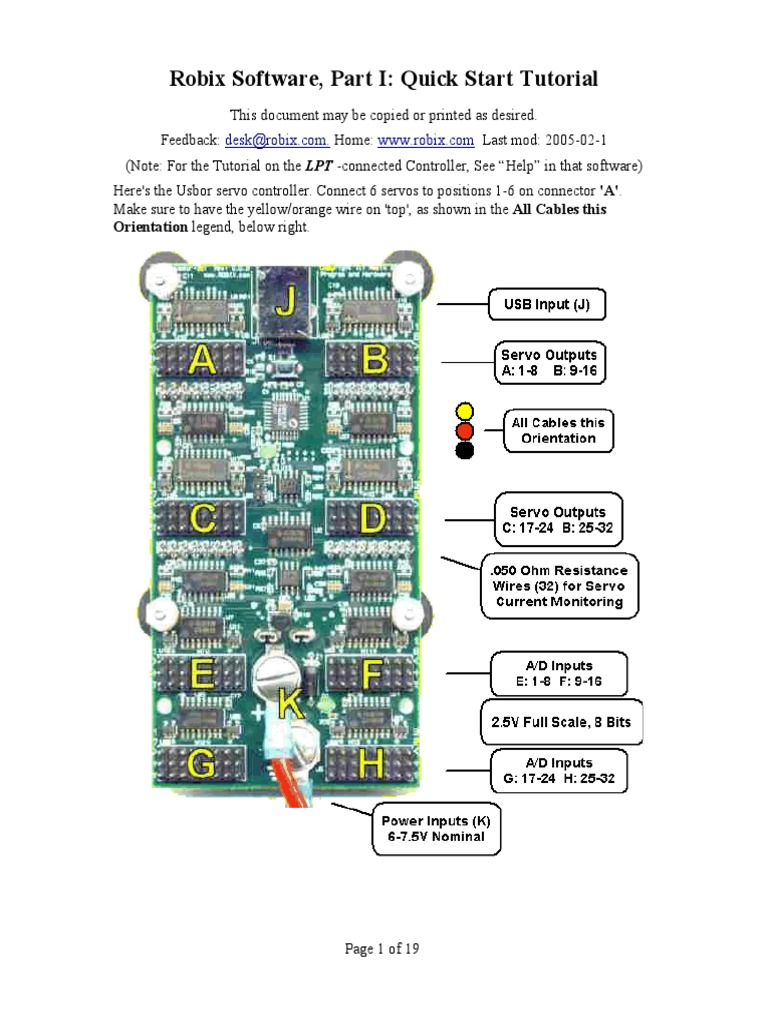 Robix Software, Part I: Quick Start Tutorial

This document may be copied or printed as desired.

Feedback: desk@robix.com. Home: www.robix.com Last mod: 2005-02-1

(Note: For the Tutorial on the LPT -connected Controller, See "Help" in that software)

Here's the Usbor servo controller. Connect 6 servos to positions 1-6 on connector 'A'. Make sure to have the yellow/orange wire on 'top', as shown in the All Cables this Orientation legend, below right.

J
A
B
C
D
E
F
K
G
H

USB Input (J)

Servo Outputs
A: 1-8 B: 9-16

All Cables this Orientation

Servo Outputs
C: 17-24 B: 25-32

.050 Ohm Resistance Wires (32) for Servo Current Monitoring

A/D Inputs
E: 1-8 F: 9-16

2.5V Full Scale, 8 Bits

A/D Inputs
G: 17-24 H: 25-32

Power Inputs (K)
6-7.5V Nominal

Page 1 of 19