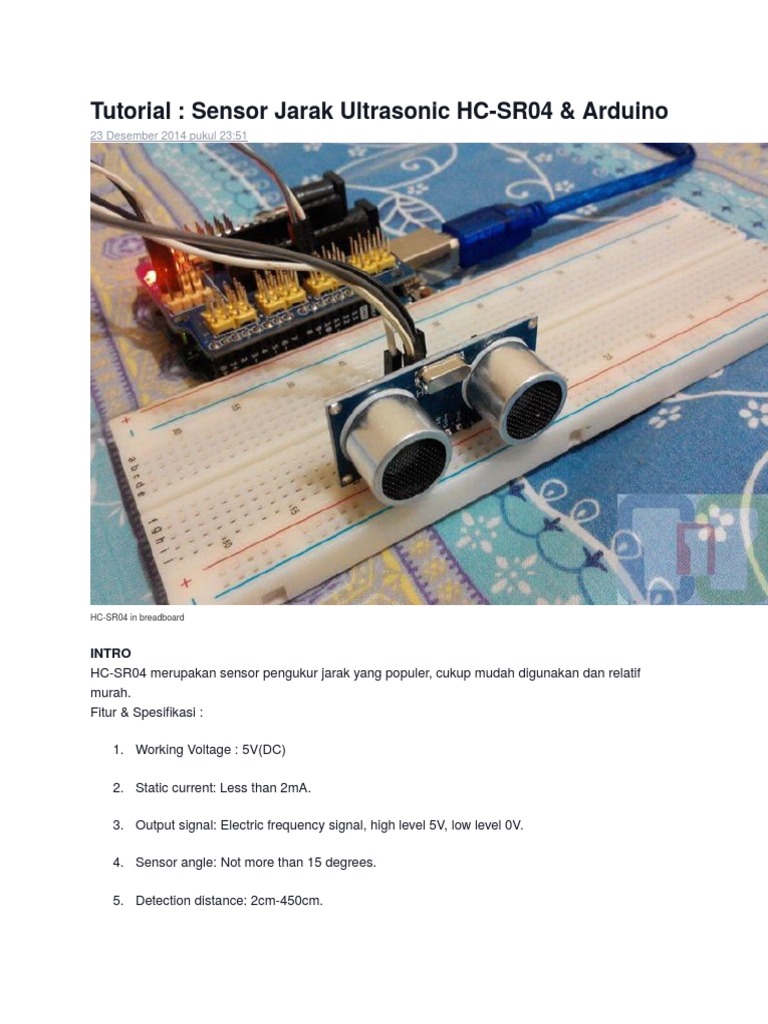 Tutorial : Sensor Jarak Ultrasonic HC-SR04 & Arduino

23 Desember 2014 pukul 23:51

HC-SR04 in breadboard

INTRO

HC-SR04 merupakan sensor pengukur jarak yang populer, cukup mudah digunakan dan relatif murah.
Fitur & Spesifikasi :

1. Working Voltage : 5V(DC)

2. Static current: Less than 2mA.

3. Output signal: Electric frequency signal, high level 5V, low level 0V.

4. Sensor angle: Not more than 15 degrees.

5. Detection distance: 2cm-450cm.