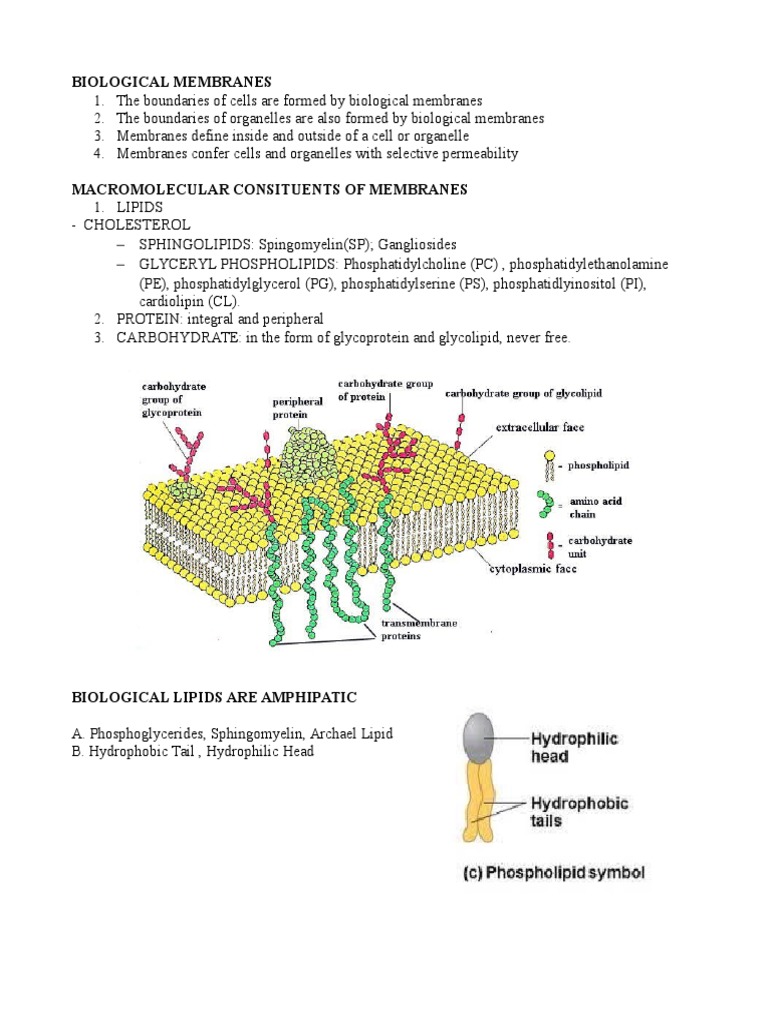 BIOLOGICAL MEMBRANES
1. The boundaries of cells are formed by biological membranes
2. The boundaries of organelles are also formed by biological membranes
3. Membranes define inside and outside of a cell or organelle
4. Membranes confer cells and organelles with selective permeability

MACROMOLECULAR CONSITUENTS OF MEMBRANES
1. LIPIDS
- CHOLESTEROL
– SPHINGOLIPIDS: Spingomyelin(SP); Gangliosides
– GLYCERYL PHOSPHOLIPIDS: Phosphatidylcholine (PC) , phosphatidylethanolamine (PE), phosphatidylglycerol (PG), phosphatidylserine (PS), phosphatidlyinositol (PI), cardiolipin (CL).
2. PROTEIN: integral and peripheral
3. CARBOHYDRATE: in the form of glycoprotein and glycolipid, never free.

carbohydrate group of glycoprotein
peripheral protein
carbohydrate group of protein
carbohydrate group of glycolipid
extracellular face
= phospholipid
= amino acid chain
= carbohydrate unit
cytoplasmic face
transmembrane proteins

BIOLOGICAL LIPIDS ARE AMPHIPATIC

A. Phosphoglycerides, Sphingomyelin, Archael Lipid
B. Hydrophobic Tail , Hydrophilic Head

Hydrophilic head
Hydrophobic tails
(c) Phospholipid symbol