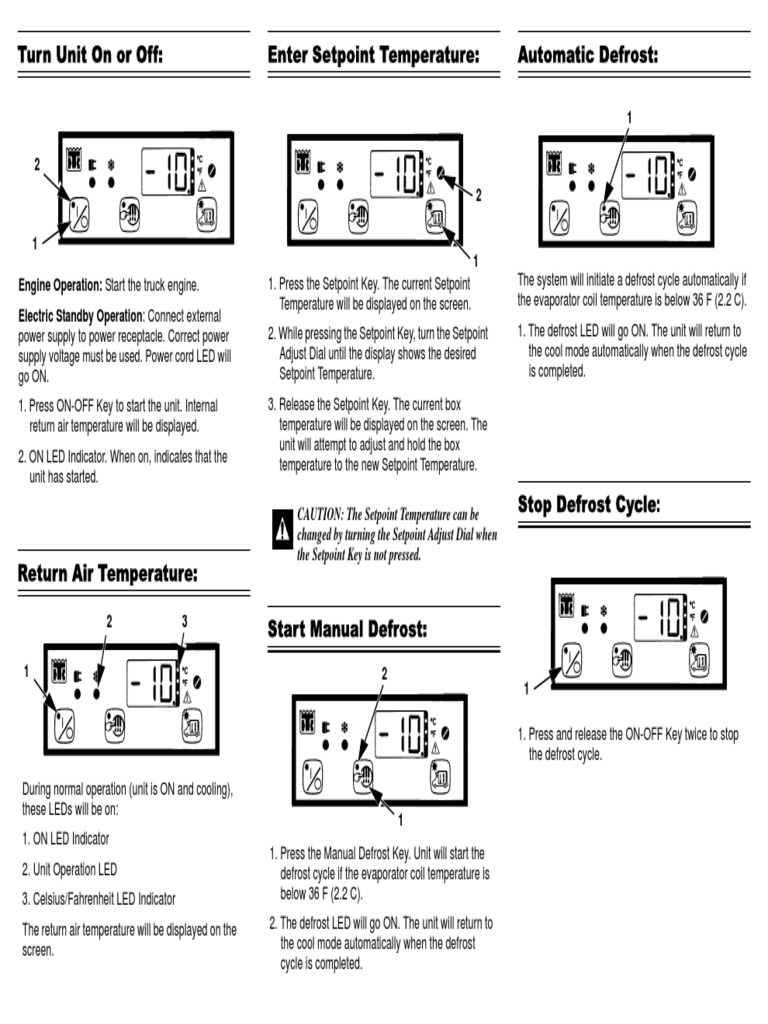 Turn Unit On or Off:

2

-10

°C
°F

1

Engine Operation: Start the truck engine.

Electric Standby Operation: Connect external power supply to power receptacle. Correct power supply voltage must be used. Power cord LED will go ON.

1. Press ON-OFF Key to start the unit. Internal return air temperature will be displayed.

2. ON LED Indicator. When on, indicates that the unit has started.

Return Air Temperature:

2 3

1

-10

°C
°F

During normal operation (unit is ON and cooling), these LEDs will be on:

1. ON LED Indicator

2. Unit Operation LED

3. Celsius/Fahrenheit LED Indicator

The return air temperature will be displayed on the screen.

Enter Setpoint Temperature:

-10

°C
°F

2

1

1. Press the Setpoint Key. The current Setpoint Temperature will be displayed on the screen.

2. While pressing the Setpoint Key, turn the Setpoint Adjust Dial until the display shows the desired Setpoint Temperature.

3. Release the Setpoint Key. The current box temperature will be displayed on the screen. The unit will attempt to adjust and hold the box temperature to the new Setpoint Temperature.

CAUTION: The Setpoint Temperature can be changed by turning the Setpoint Adjust Dial when the Setpoint Key is not pressed.

Start Manual Defrost:

2

-10

°C
°F

1

1. Press the Manual Defrost Key. Unit will start the defrost cycle if the evaporator coil temperature is below 36 F (2.2 C).

2. The defrost LED will go ON. The unit will return to the cool mode automatically when the defrost cycle is completed.

Automatic Defrost:

1

-10

°C
°F

The system will initiate a defrost cycle automatically if the evaporator coil temperature is below 36 F (2.2 C).

1. The defrost LED will go ON. The unit will return to the cool mode automatically when the defrost cycle is completed.

Stop Defrost Cycle:

-10

°C
°F

1

1. Press and release the ON-OFF Key twice to stop the defrost cycle.