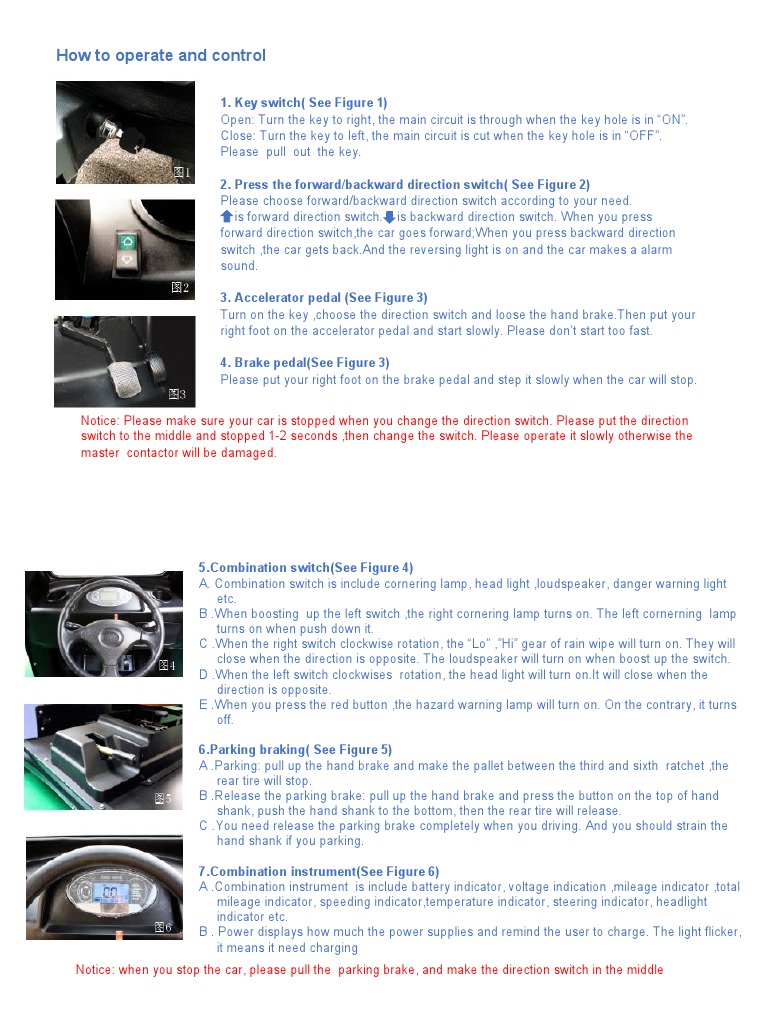 How to operate and control

图1

1. Key switch( See Figure 1)
Open: Turn the key to right, the main circuit is through when the key hole is in "ON".
Close: Turn the key to left, the main circuit is cut when the key hole is in "OFF".
Please pull out the key.

图2

2. Press the forward/backward direction switch( See Figure 2)
Please choose forward/backward direction switch according to your need.
is forward direction switch. is backward direction switch. When you press forward direction switch,the car goes forward;When you press backward direction switch ,the car gets back.And the reversing light is on and the car makes a alarm sound.

图3

3. Accelerator pedal (See Figure 3)
Turn on the key ,choose the direction switch and loose the hand brake.Then put your right foot on the accelerator pedal and start slowly. Please don't start too fast.

4. Brake pedal(See Figure 3)
Please put your right foot on the brake pedal and step it slowly when the car will stop.

Notice: Please make sure your car is stopped when you change the direction switch. Please put the direction switch to the middle and stopped 1-2 seconds ,then change the switch. Please operate it slowly otherwise the master contactor will be damaged.

图4

5.Combination switch(See Figure 4)
A. Combination switch is include cornering lamp, head light ,loudspeaker, danger warning light etc.
B .When boosting up the left switch ,the right cornering lamp turns on. The left cornerning lamp turns on when push down it.
C .When the right switch clockwise rotation, the "Lo" ,"Hi" gear of rain wipe will turn on. They will close when the direction is opposite. The loudspeaker will turn on when boost up the switch.
D .When the left switch clockwises rotation, the head light will turn on.It will close when the direction is opposite.
E .When you press the red button ,the hazard warning lamp will turn on. On the contrary, it turns off.

图5

6.Parking braking( See Figure 5)
A .Parking: pull up the hand brake and make the pallet between the third and sixth ratchet ,the rear tire will stop.
B .Release the parking brake: pull up the hand brake and press the button on the top of hand shank, push the hand shank to the bottom, then the rear tire will release.
C .You need release the parking brake completely when you driving. And you should strain the hand shank if you parking.

图6

7.Combination instrument(See Figure 6)
A .Combination instrument is include battery indicator, voltage indication ,mileage indicator ,total mileage indicator, speeding indicator,temperature indicator, steering indicator, headlight indicator etc.
B . Power displays how much the power supplies and remind the user to charge. The light flicker, it means it need charging

Notice: when you stop the car, please pull the parking brake, and make the direction switch in the middle