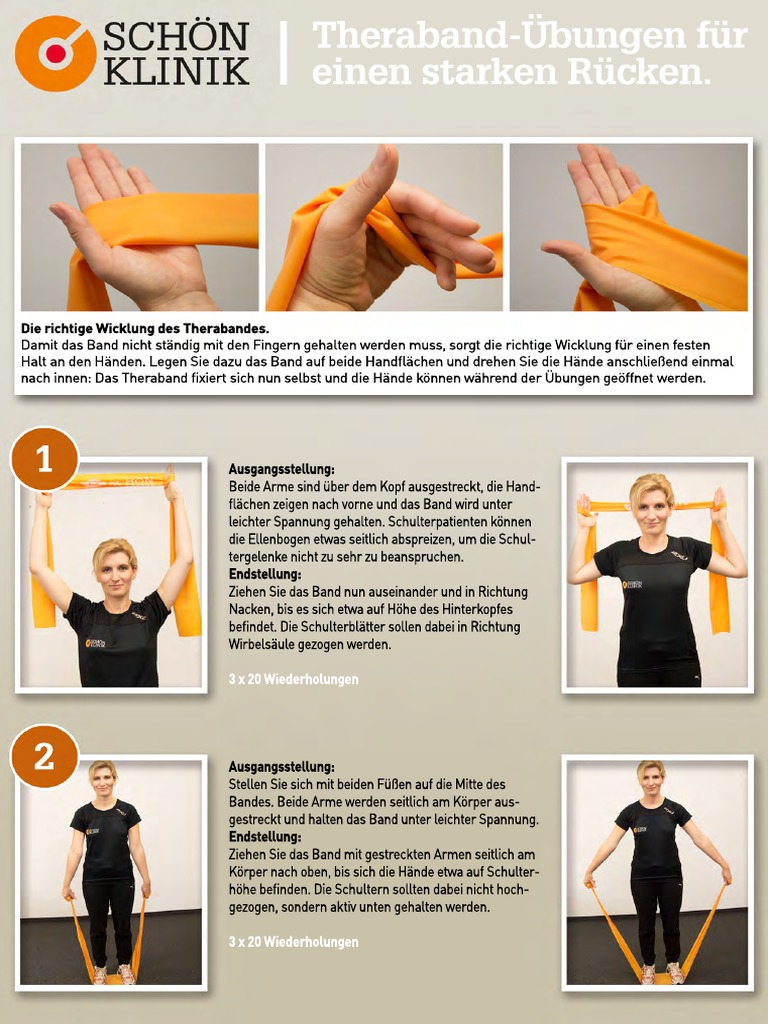 SCHÖN KLINIK

Theraband-Übungen für einen starken Rücken.

Die richtige Wicklung des Therabandes.
Damit das Band nicht ständig mit den Fingern gehalten werden muss, sorgt die richtige Wicklung für einen festen Halt an den Händen. Legen Sie dazu das Band auf beide Handflächen und drehen Sie die Hände anschließend einmal nach innen: Das Theraband fixiert sich nun selbst und die Hände können während der Übungen geöffnet werden.

1

Ausgangsstellung:
Beide Arme sind über dem Kopf ausgestreckt, die Handflächen zeigen nach vorne und das Band wird unter leichter Spannung gehalten. Schulterpatienten können die Ellenbogen etwas seitlich abspreizen, um die Schultergelenke nicht zu sehr zu beanspruchen.
Endstellung:
Ziehen Sie das Band nun auseinander und in Richtung Nacken, bis es sich etwa auf Höhe des Hinterkopfes befindet. Die Schulterblätter sollen dabei in Richtung Wirbelsäule gezogen werden.

3 x 20 Wiederholungen

2

Ausgangsstellung:
Stellen Sie sich mit beiden Füßen auf die Mitte des Bandes. Beide Arme werden seitlich am Körper ausgestreckt und halten das Band unter leichter Spannung.
Endstellung:
Ziehen Sie das Band mit gestreckten Armen seitlich am Körper nach oben, bis sich die Hände etwa auf Schulterhöhe befinden. Die Schultern sollten dabei nicht hochgezogen, sondern aktiv unten gehalten werden.

3 x 20 Wiederholungen