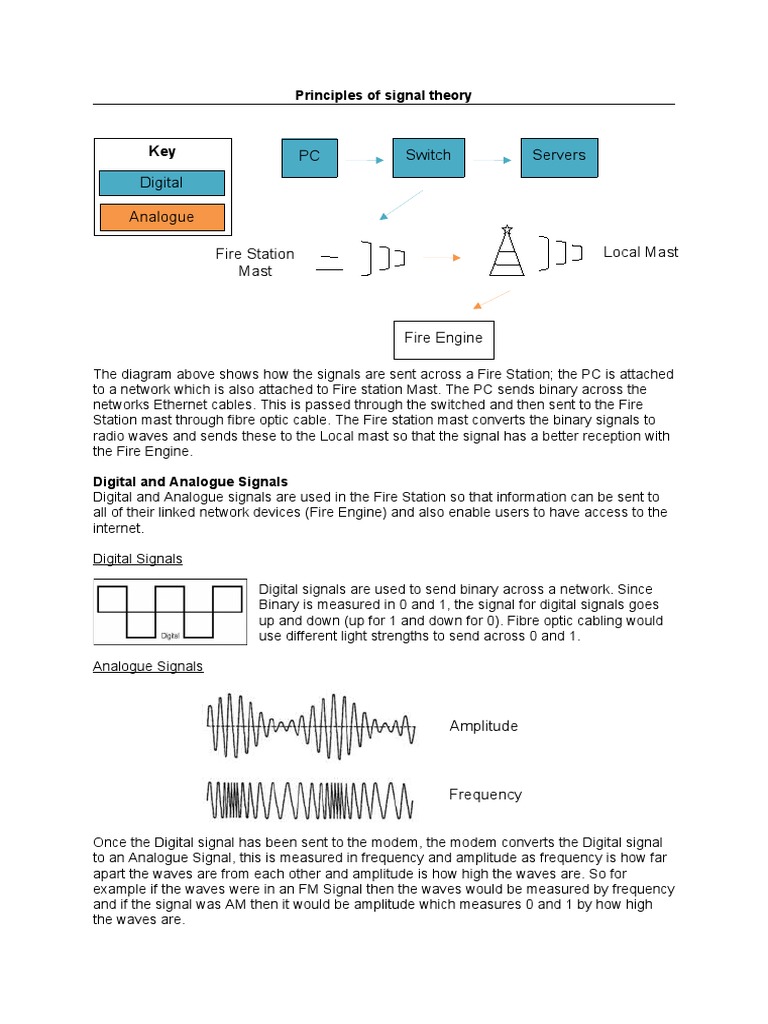 Principles of signal theory

Key
Digital
Analogue

PC
Switch
Servers

Fire Station Mast

Local Mast

Fire Engine

The diagram above shows how the signals are sent across a Fire Station; the PC is attached to a network which is also attached to Fire station Mast. The PC sends binary across the networks Ethernet cables. This is passed through the switched and then sent to the Fire Station mast through fibre optic cable. The Fire station mast converts the binary signals to radio waves and sends these to the Local mast so that the signal has a better reception with the Fire Engine.

Digital and Analogue Signals
Digital and Analogue signals are used in the Fire Station so that information can be sent to all of their linked network devices (Fire Engine) and also enable users to have access to the internet.

Digital Signals

Digital

Digital signals are used to send binary across a network. Since Binary is measured in 0 and 1, the signal for digital signals goes up and down (up for 1 and down for 0). Fibre optic cabling would use different light strengths to send across 0 and 1.

Analogue Signals

Amplitude

Frequency

Once the Digital signal has been sent to the modem, the modem converts the Digital signal to an Analogue Signal, this is measured in frequency and amplitude as frequency is how far apart the waves are from each other and amplitude is how high the waves are. So for example if the waves were in an FM Signal then the waves would be measured by frequency and if the signal was AM then it would be amplitude which measures 0 and 1 by how high the waves are.