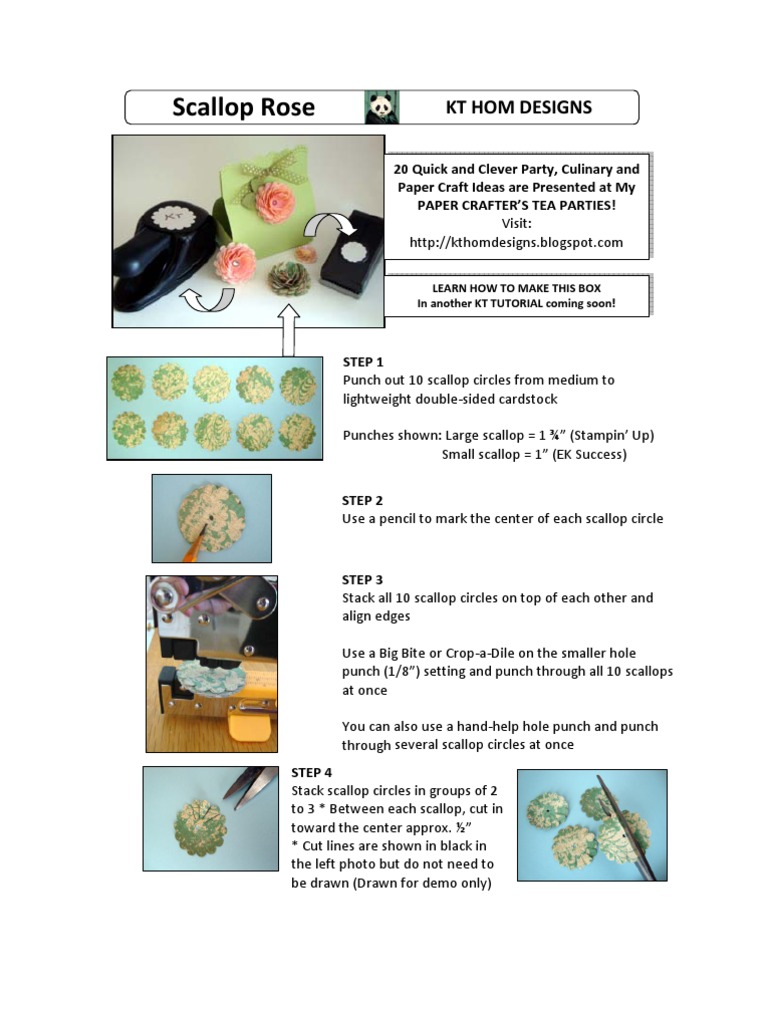 Scallop Rose

KT HOM DESIGNS

KT

20 Quick and Clever Party, Culinary and Paper Craft Ideas are Presented at My PAPER CRAFTER'S TEA PARTIES!
Visit:
http://kthomdesigns.blogspot.com

LEARN HOW TO MAKE THIS BOX
In another KT TUTORIAL coming soon!

STEP 1
Punch out 10 scallop circles from medium to lightweight double-sided cardstock

Punches shown: Large scallop = 1 ¾" (Stampin' Up)
Small scallop = 1" (EK Success)

STEP 2
Use a pencil to mark the center of each scallop circle

STEP 3
Stack all 10 scallop circles on top of each other and align edges

Use a Big Bite or Crop-a-Dile on the smaller hole punch (1/8") setting and punch through all 10 scallops at once

You can also use a hand-help hole punch and punch through several scallop circles at once

STEP 4
Stack scallop circles in groups of 2 to 3 * Between each scallop, cut in toward the center approx. ½"
* Cut lines are shown in black in the left photo but do not need to be drawn (Drawn for demo only)