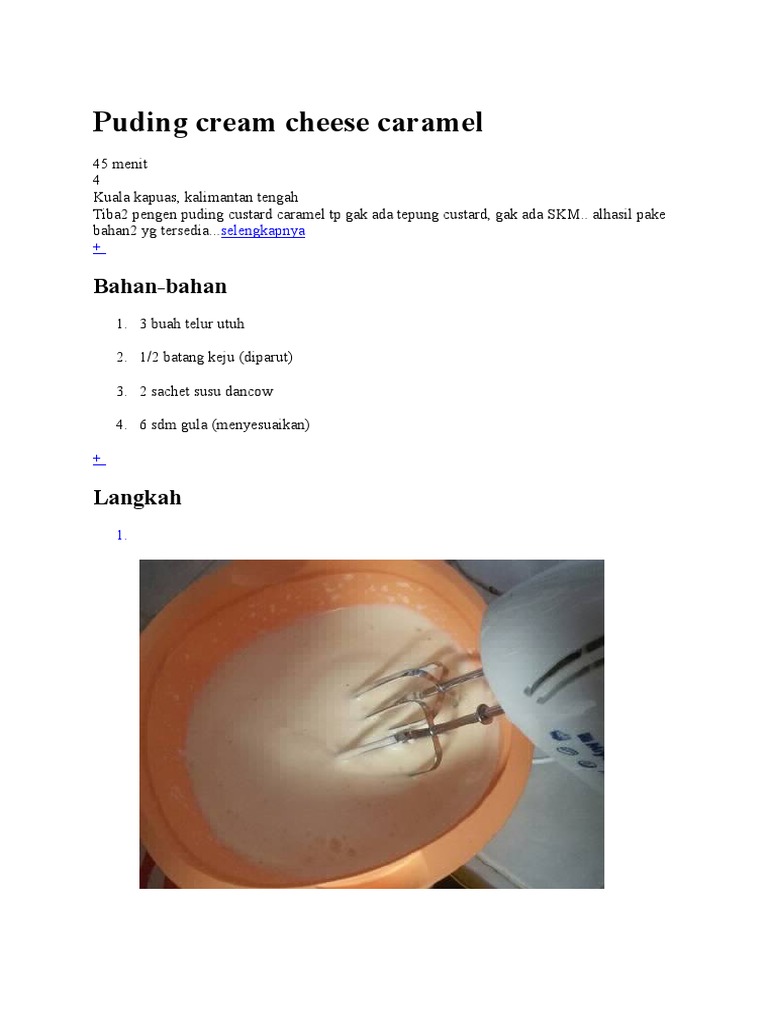 Puding cream cheese caramel

45 menit
4
Kuala kapuas, kalimantan tengah
Tiba2 pengen puding custard caramel tp gak ada tepung custard, gak ada SKM.. alhasil pake bahan2 yg tersedia...selengkapnya
+

Bahan-bahan

1. 3 buah telur utuh
2. 1/2 batang keju (diparut)
3. 2 sachet susu dancow
4. 6 sdm gula (menyesuaikan)

+

Langkah

1.