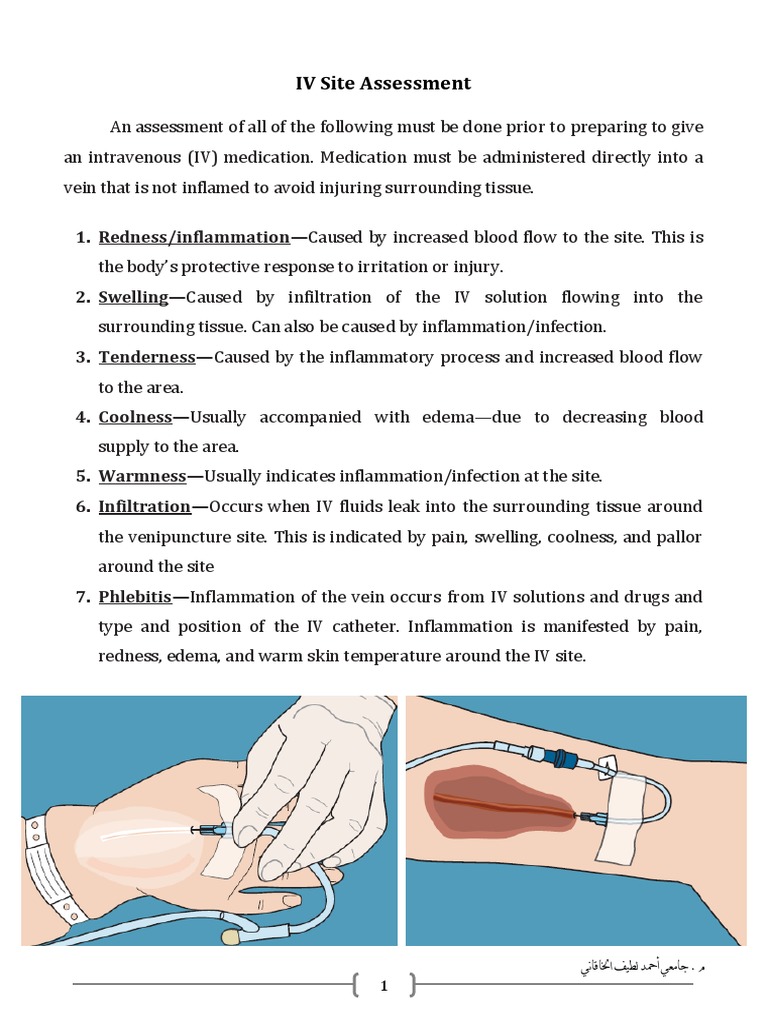 IV Site Assessment

An assessment of all of the following must be done prior to preparing to give an intravenous (IV) medication. Medication must be administered directly into a vein that is not inflamed to avoid injuring surrounding tissue.

1. Redness/inflammation—Caused by increased blood flow to the site. This is the body's protective response to irritation or injury.
2. Swelling—Caused by infiltration of the IV solution flowing into the surrounding tissue. Can also be caused by inflammation/infection.
3. Tenderness—Caused by the inflammatory process and increased blood flow to the area.
4. Coolness—Usually accompanied with edema—due to decreasing blood supply to the area.
5. Warmness—Usually indicates inflammation/infection at the site.
6. Infiltration—Occurs when IV fluids leak into the surrounding tissue around the venipuncture site. This is indicated by pain, swelling, coolness, and pallor around the site
7. Phlebitis—Inflammation of the vein occurs from IV solutions and drugs and type and position of the IV catheter. Inflammation is manifested by pain, redness, edema, and warm skin temperature around the IV site.

م . جامعي أحمد لطيف الخاقاني

1