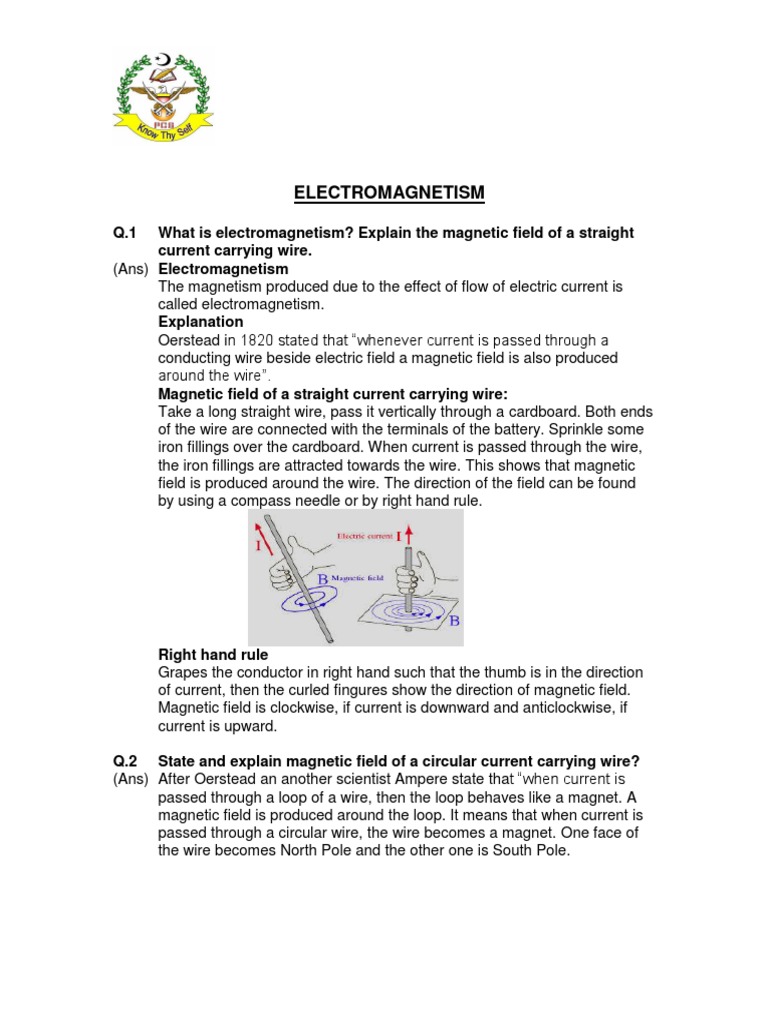 PCB
Know Thy Self

ELECTROMAGNETISM

Q.1 What is electromagnetism? Explain the magnetic field of a straight current carrying wire.

(Ans) Electromagnetism
The magnetism produced due to the effect of flow of electric current is called electromagnetism.

Explanation
Oerstead in 1820 stated that "whenever current is passed through a conducting wire beside electric field a magnetic field is also produced around the wire".

Magnetic field of a straight current carrying wire:
Take a long straight wire, pass it vertically through a cardboard. Both ends of the wire are connected with the terminals of the battery. Sprinkle some iron fillings over the cardboard. When current is passed through the wire, the iron fillings are attracted towards the wire. This shows that magnetic field is produced around the wire. The direction of the field can be found by using a compass needle or by right hand rule.

I
Electric current I
B Magnetic field
B

Right hand rule
Grapes the conductor in right hand such that the thumb is in the direction of current, then the curled fingures show the direction of magnetic field. Magnetic field is clockwise, if current is downward and anticlockwise, if current is upward.

Q.2 State and explain magnetic field of a circular current carrying wire?

(Ans) After Oerstead an another scientist Ampere state that "when current is passed through a loop of a wire, then the loop behaves like a magnet. A magnetic field is produced around the loop. It means that when current is passed through a circular wire, the wire becomes a magnet. One face of the wire becomes North Pole and the other one is South Pole.