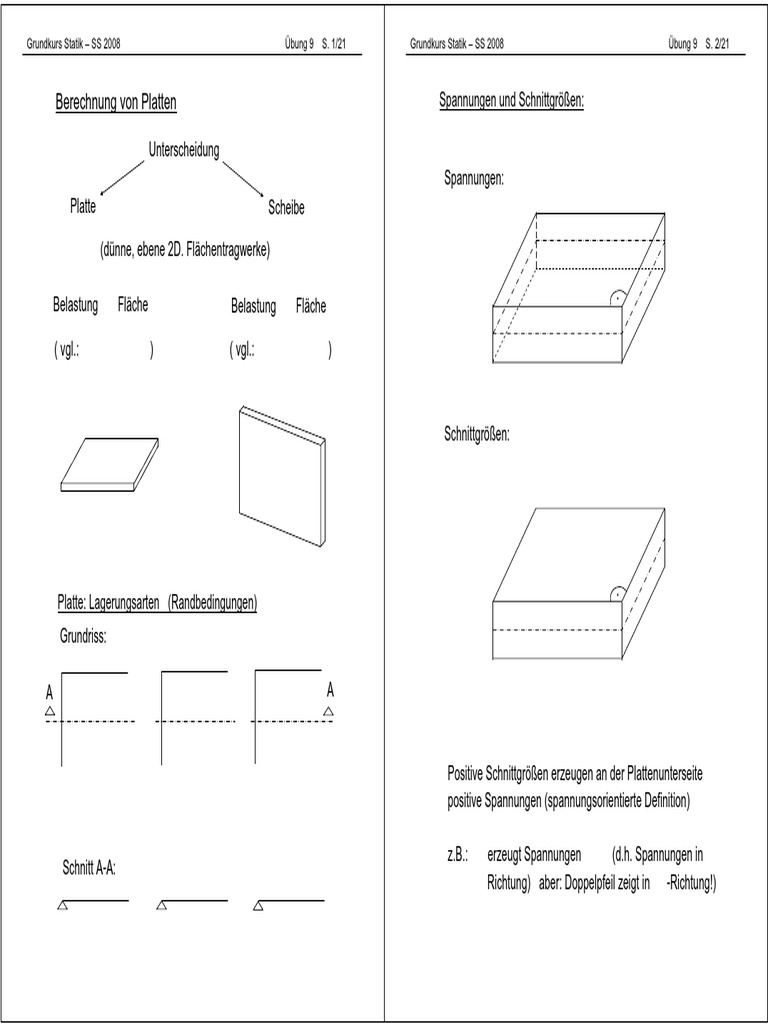 Grundkurs Statik – SS 2008 Übung 9 S. 1/21

Berechnung von Platten

Unterscheidung

Platte

Scheibe

(dünne, ebene 2D. Flächentragwerke)

Belastung Fläche

( vgl.: )

Belastung Fläche

( vgl.: )

Platte: Lagerungsarten (Randbedingungen)

Grundriss:

A

A

Schnitt A-A:

Grundkurs Statik – SS 2008 Übung 9 S. 2/21

Spannungen und Schnittgrößen:

Spannungen:

Schnittgrößen:

Positive Schnittgrößen erzeugen an der Plattenunterseite positive Spannungen (spannungsorientierte Definition)

z.B.: erzeugt Spannungen (d.h. Spannungen in Richtung) aber: Doppelpfeil zeigt in -Richtung!)