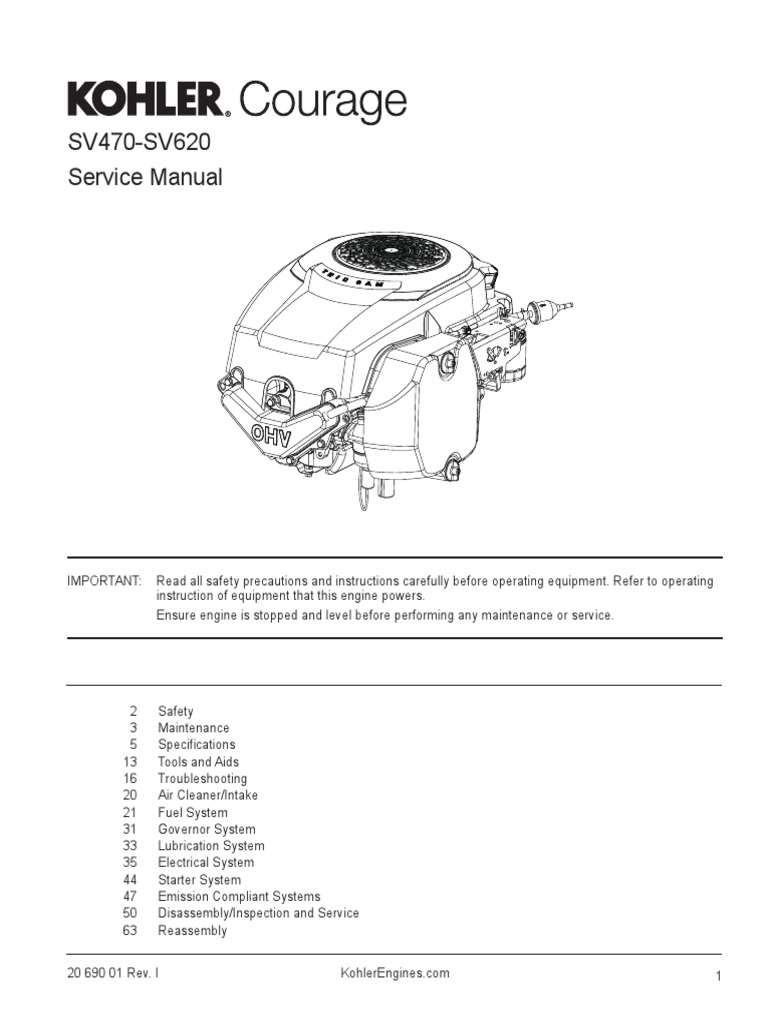 KOHLER. Courage
SV470-SV620
Service Manual

TWIN CAM

OHV

IMPORTANT: Read all safety precautions and instructions carefully before operating equipment. Refer to operating instruction of equipment that this engine powers.
Ensure engine is stopped and level before performing any maintenance or service.

2 Safety
3 Maintenance
5 Specifications
13 Tools and Aids
16 Troubleshooting
20 Air Cleaner/Intake
21 Fuel System
31 Governor System
33 Lubrication System
35 Electrical System
44 Starter System
47 Emission Compliant Systems
50 Disassembly/Inspection and Service
63 Reassembly

20 690 01 Rev. I KohlerEngines.com 1