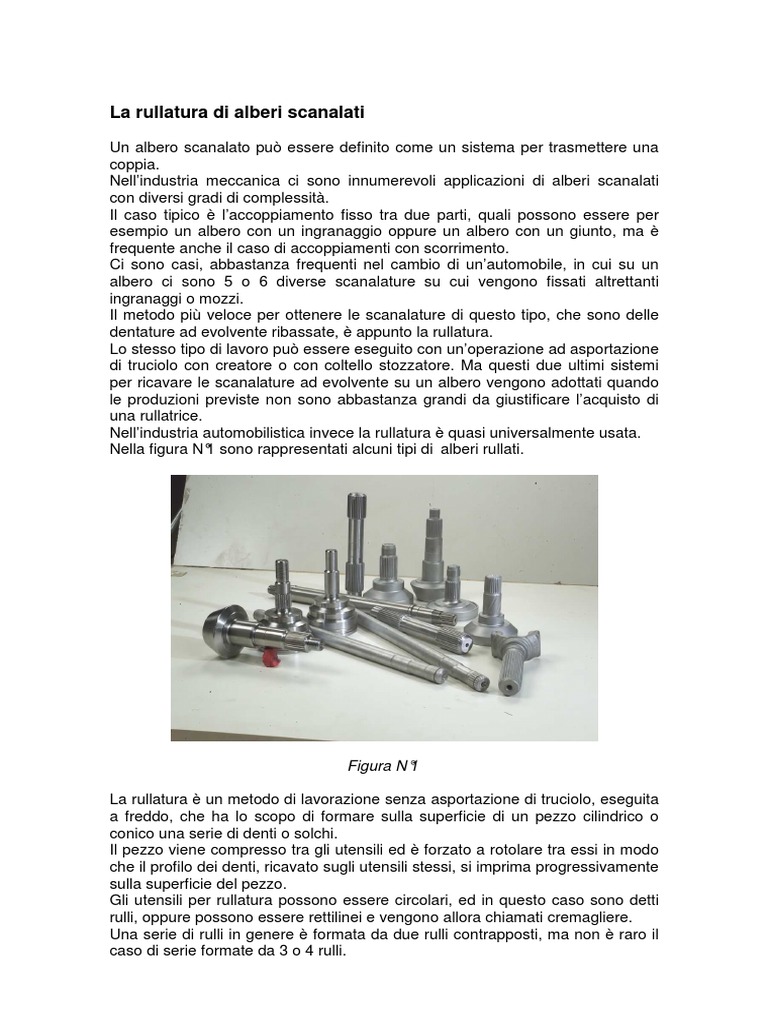 La rullatura di alberi scanalati

Un albero scanalato può essere definito come un sistema per trasmettere una coppia.
Nell'industria meccanica ci sono innumerevoli applicazioni di alberi scanalati con diversi gradi di complessità.
Il caso tipico è l'accoppiamento fisso tra due parti, quali possono essere per esempio un albero con un ingranaggio oppure un albero con un giunto, ma è frequente anche il caso di accoppiamenti con scorrimento.
Ci sono casi, abbastanza frequenti nel cambio di un'automobile, in cui su un albero ci sono 5 o 6 diverse scanalature su cui vengono fissati altrettanti ingranaggi o mozzi.
Il metodo più veloce per ottenere le scanalature di questo tipo, che sono delle dentature ad evolvente ribassate, è appunto la rullatura.
Lo stesso tipo di lavoro può essere eseguito con un'operazione ad asportazione di truciolo con creatore o con coltello stozzatore. Ma questi due ultimi sistemi per ricavare le scanalature ad evolvente su un albero vengono adottati quando le produzioni previste non sono abbastanza grandi da giustificare l'acquisto di una rullatrice.
Nell'industria automobilistica invece la rullatura è quasi universalmente usata.
Nella figura N°1 sono rappresentati alcuni tipi di alberi rullati.

Figura N°1

La rullatura è un metodo di lavorazione senza asportazione di truciolo, eseguita a freddo, che ha lo scopo di formare sulla superficie di un pezzo cilindrico o conico una serie di denti o solchi.
Il pezzo viene compresso tra gli utensili ed è forzato a rotolare tra essi in modo che il profilo dei denti, ricavato sugli utensili stessi, si imprima progressivamente sulla superficie del pezzo.
Gli utensili per rullatura possono essere circolari, ed in questo caso sono detti rulli, oppure possono essere rettilinei e vengono allora chiamati cremagliere.
Una serie di rulli in genere è formata da due rulli contrapposti, ma non è raro il caso di serie formate da 3 o 4 rulli.