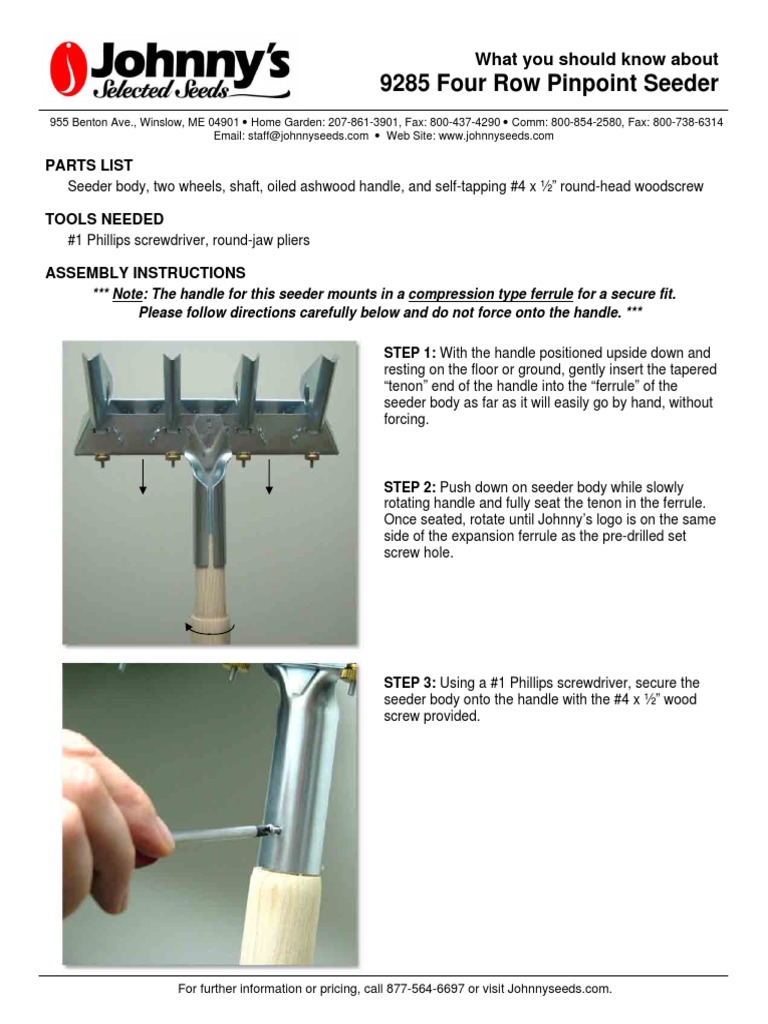 Johnny's Selected Seeds

What you should know about
9285 Four Row Pinpoint Seeder

955 Benton Ave., Winslow, ME 04901 • Home Garden: 207-861-3901, Fax: 800-437-4290 • Comm: 800-854-2580, Fax: 800-738-6314
Email: staff@johnnyseeds.com • Web Site: www.johnnyseeds.com

PARTS LIST
Seeder body, two wheels, shaft, oiled ashwood handle, and self-tapping #4 x ½" round-head woodscrew

TOOLS NEEDED
#1 Phillips screwdriver, round-jaw pliers

ASSEMBLY INSTRUCTIONS
*** Note: The handle for this seeder mounts in a compression type ferrule for a secure fit. Please follow directions carefully below and do not force onto the handle. ***

STEP 1: With the handle positioned upside down and resting on the floor or ground, gently insert the tapered "tenon" end of the handle into the "ferrule" of the seeder body as far as it will easily go by hand, without forcing.

STEP 2: Push down on seeder body while slowly rotating handle and fully seat the tenon in the ferrule. Once seated, rotate until Johnny's logo is on the same side of the expansion ferrule as the pre-drilled set screw hole.

STEP 3: Using a #1 Phillips screwdriver, secure the seeder body onto the handle with the #4 x ½" wood screw provided.

For further information or pricing, call 877-564-6697 or visit Johnnyseeds.com.