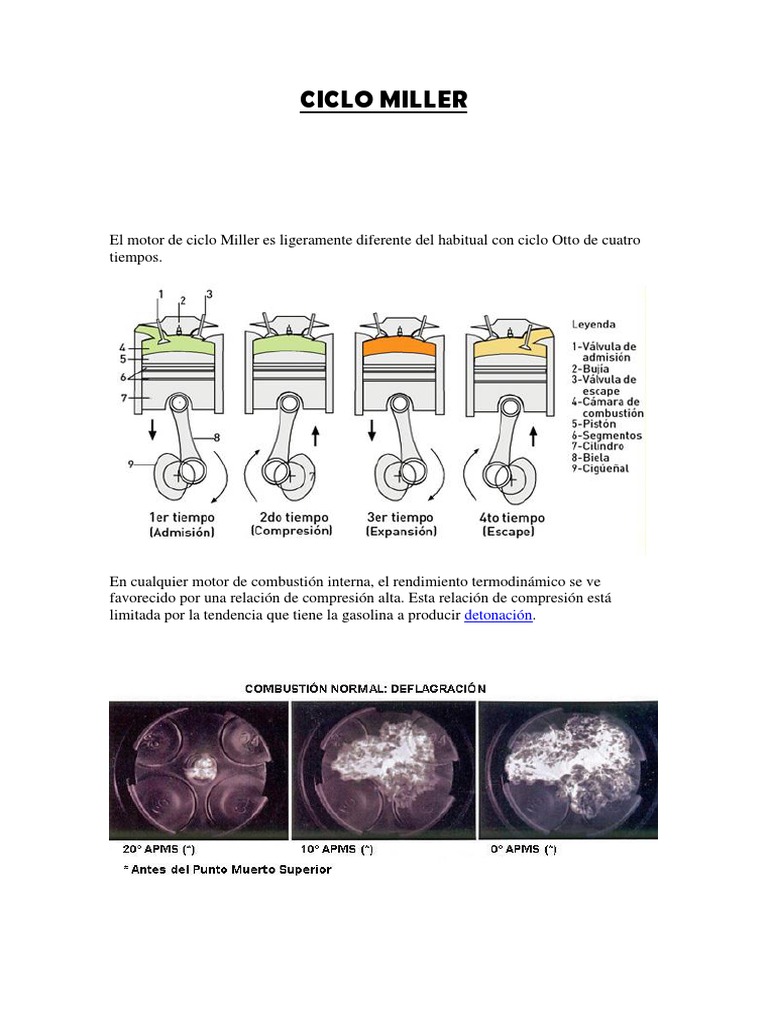 CICLO MILLER

El motor de ciclo Miller es ligeramente diferente del habitual con ciclo Otto de cuatro tiempos.

1
2
3
4
5
6
7
8
9

1er tiempo
(Admisión)

2do tiempo
(Compresión)

3er tiempo
(Expansión)

4to tiempo
(Escape)

Leyenda
1-Válvula de admisión
2-Bujía
3-Válvula de escape
4-Cámara de combustión
5-Pistón
6-Segmentos
7-Cilindro
8-Biela
9-Cigüeñal

En cualquier motor de combustión interna, el rendimiento termodinámico se ve favorecido por una relación de compresión alta. Esta relación de compresión está limitada por la tendencia que tiene la gasolina a producir detonación.

COMBUSTIÓN NORMAL: DEFLAGRACIÓN

20° APMS (*)
10° APMS (*)
0° APMS (*)
* Antes del Punto Muerto Superior