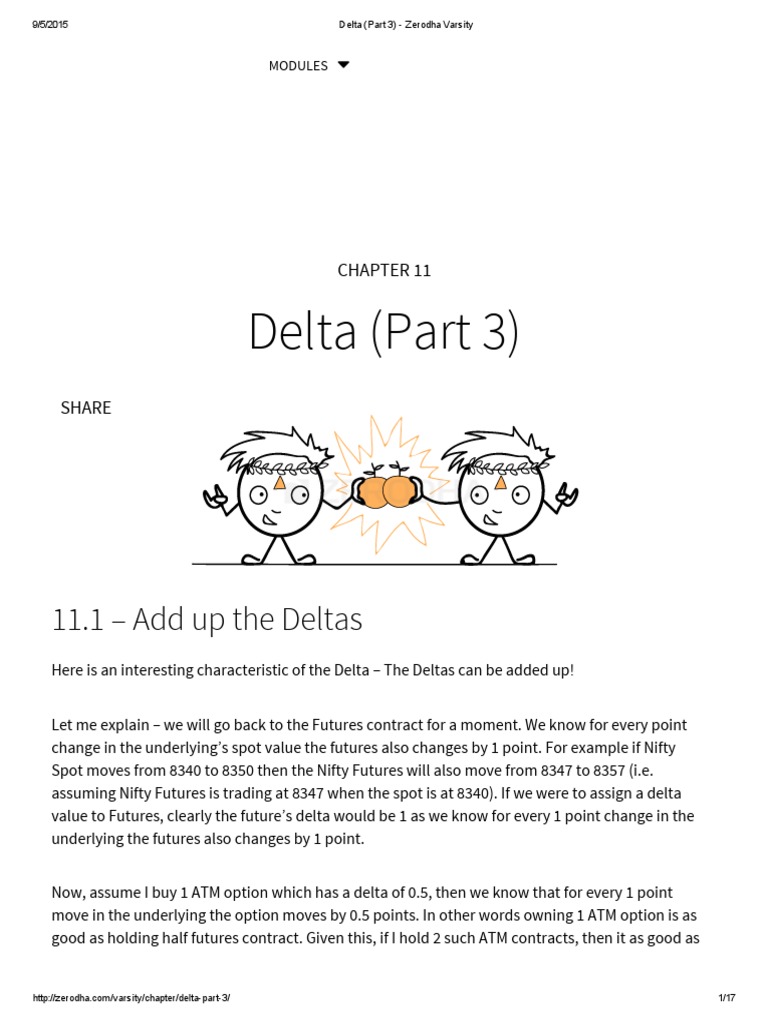 9/5/2015 Delta (Part 3) - Zerodha Varsity

MODULES

CHAPTER 11

Delta (Part 3)

SHARE

11.1 – Add up the Deltas

Here is an interesting characteristic of the Delta – The Deltas can be added up!

Let me explain – we will go back to the Futures contract for a moment. We know for every point change in the underlying's spot value the futures also changes by 1 point. For example if Nifty Spot moves from 8340 to 8350 then the Nifty Futures will also move from 8347 to 8357 (i.e. assuming Nifty Futures is trading at 8347 when the spot is at 8340). If we were to assign a delta value to Futures, clearly the future's delta would be 1 as we know for every 1 point change in the underlying the futures also changes by 1 point.

Now, assume I buy 1 ATM option which has a delta of 0.5, then we know that for every 1 point move in the underlying the option moves by 0.5 points. In other words owning 1 ATM option is as good as holding half futures contract. Given this, if I hold 2 such ATM contracts, then it as good as

http://zerodha.com/varsity/chapter/delta-part-3/ 1/17