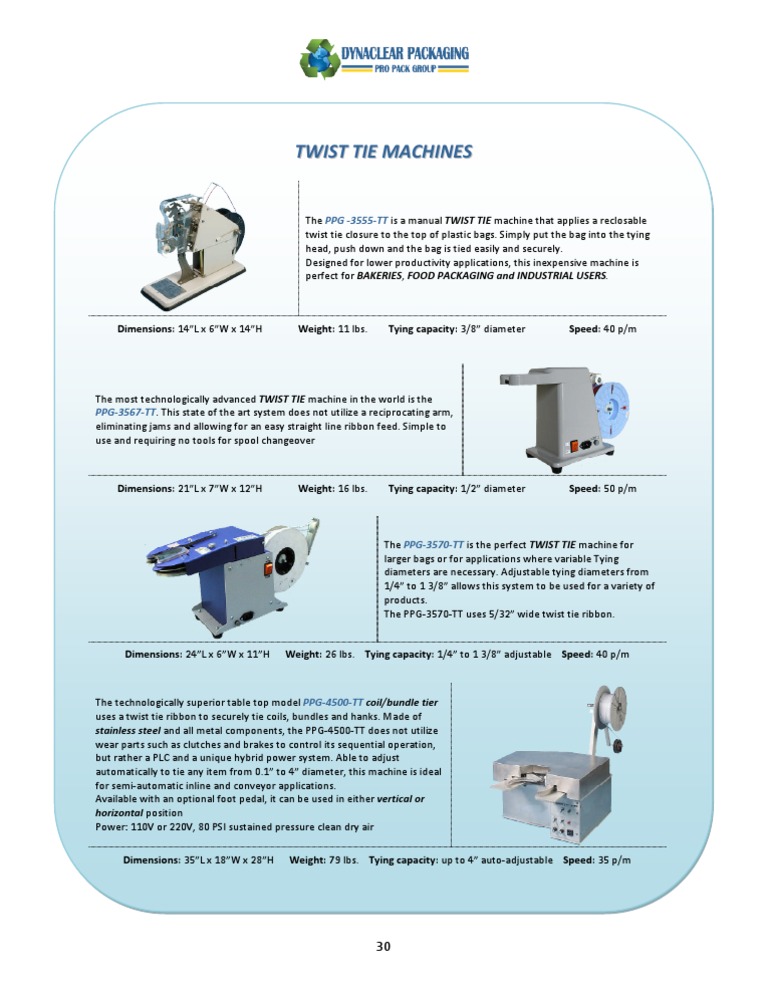 DYNACLEAR PACKAGING
PRO PACK GROUP

TWIST TIE MACHINES

The PPG -3555-TT is a manual TWIST TIE machine that applies a reclosable twist tie closure to the top of plastic bags. Simply put the bag into the tying head, push down and the bag is tied easily and securely.
Designed for lower productivity applications, this inexpensive machine is perfect for BAKERIES, FOOD PACKAGING and INDUSTRIAL USERS.

Dimensions: 14"L x 6"W x 14"H Weight: 11 lbs. Tying capacity: 3/8" diameter Speed: 40 p/m

The most technologically advanced TWIST TIE machine in the world is the PPG-3567-TT. This state of the art system does not utilize a reciprocating arm, eliminating jams and allowing for an easy straight line ribbon feed. Simple to use and requiring no tools for spool changeover

Dimensions: 21"L x 7"W x 12"H Weight: 16 lbs. Tying capacity: 1/2" diameter Speed: 50 p/m

The PPG-3570-TT is the perfect TWIST TIE machine for larger bags or for applications where variable Tying diameters are necessary. Adjustable tying diameters from 1/4" to 1 3/8" allows this system to be used for a variety of products.
The PPG-3570-TT uses 5/32" wide twist tie ribbon.

Dimensions: 24"L x 6"W x 11"H Weight: 26 lbs. Tying capacity: 1/4" to 1 3/8" adjustable Speed: 40 p/m

The technologically superior table top model PPG-4500-TT coil/bundle tier uses a twist tie ribbon to securely tie coils, bundles and hanks. Made of stainless steel and all metal components, the PPG-4500-TT does not utilize wear parts such as clutches and brakes to control its sequential operation, but rather a PLC and a unique hybrid power system. Able to adjust automatically to tie any item from 0.1" to 4" diameter, this machine is ideal for semi-automatic inline and conveyor applications.
Available with an optional foot pedal, it can be used in either vertical or horizontal position
Power: 110V or 220V, 80 PSI sustained pressure clean dry air

Dimensions: 35"L x 18"W x 28"H Weight: 79 lbs. Tying capacity: up to 4" auto-adjustable Speed: 35 p/m

30