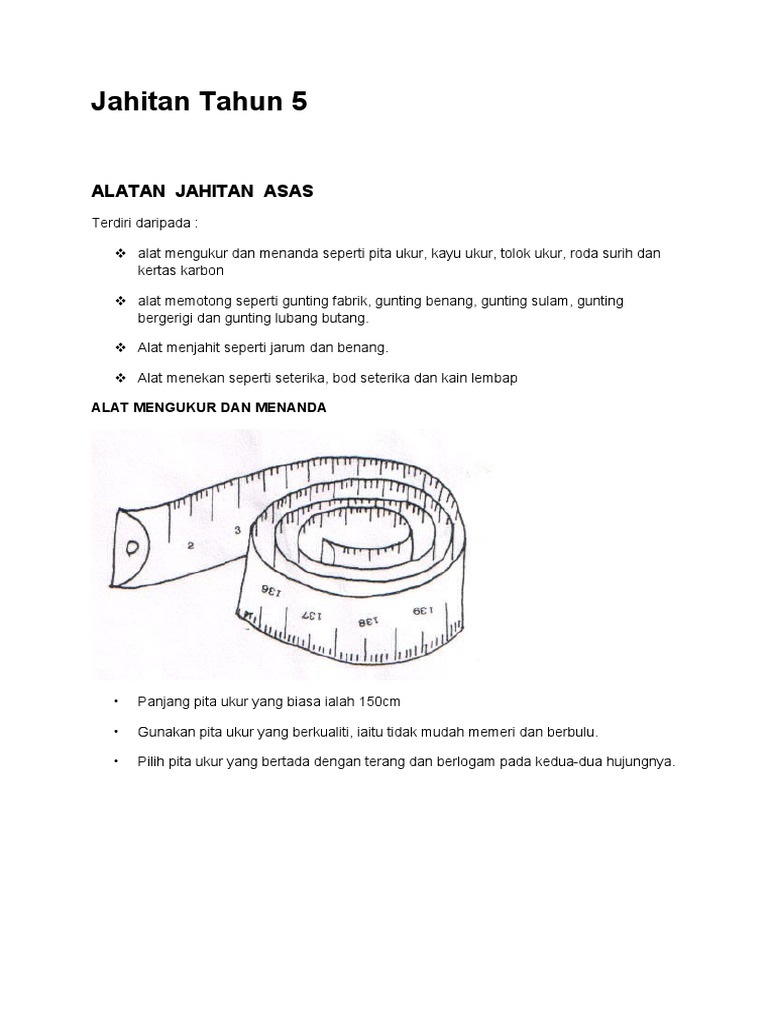 Jahitan Tahun 5

ALATAN JAHITAN ASAS

Terdiri daripada :

❖ alat mengukur dan menanda seperti pita ukur, kayu ukur, tolok ukur, roda surih dan kertas karbon

❖ alat memotong seperti gunting fabrik, gunting benang, gunting sulam, gunting bergerigi dan gunting lubang butang.

❖ Alat menjahit seperti jarum dan benang.

❖ Alat menekan seperti seterika, bod seterika dan kain lembap

ALAT MENGUKUR DAN MENANDA

2
3
136
137
138
139

• Panjang pita ukur yang biasa ialah 150cm

• Gunakan pita ukur yang berkualiti, iaitu tidak mudah memeri dan berbulu.

• Pilih pita ukur yang bertada dengan terang dan berlogam pada kedua-dua hujungnya.