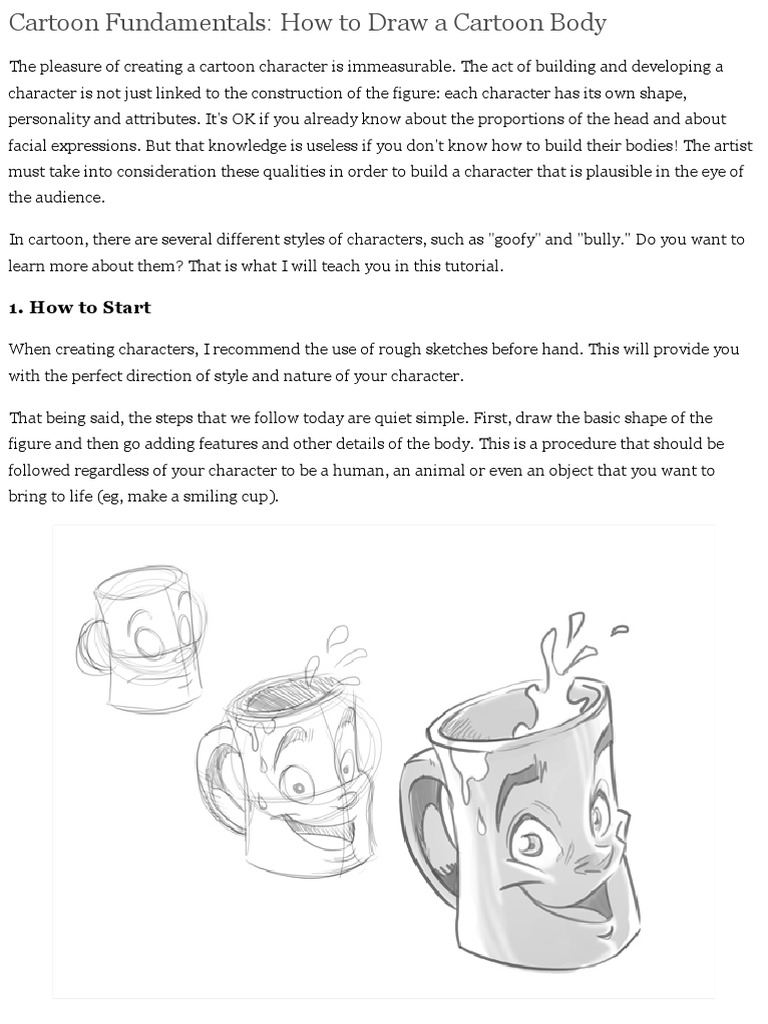 Cartoon Fundamentals: How to Draw a Cartoon Body

The pleasure of creating a cartoon character is immeasurable. The act of building and developing a character is not just linked to the construction of the figure: each character has its own shape, personality and attributes. It's OK if you already know about the proportions of the head and about facial expressions. But that knowledge is useless if you don't know how to build their bodies! The artist must take into consideration these qualities in order to build a character that is plausible in the eye of the audience.

In cartoon, there are several different styles of characters, such as "goofy" and "bully." Do you want to learn more about them? That is what I will teach you in this tutorial.

1. How to Start

When creating characters, I recommend the use of rough sketches before hand. This will provide you with the perfect direction of style and nature of your character.

That being said, the steps that we follow today are quiet simple. First, draw the basic shape of the figure and then go adding features and other details of the body. This is a procedure that should be followed regardless of your character to be a human, an animal or even an object that you want to bring to life (eg, make a smiling cup).