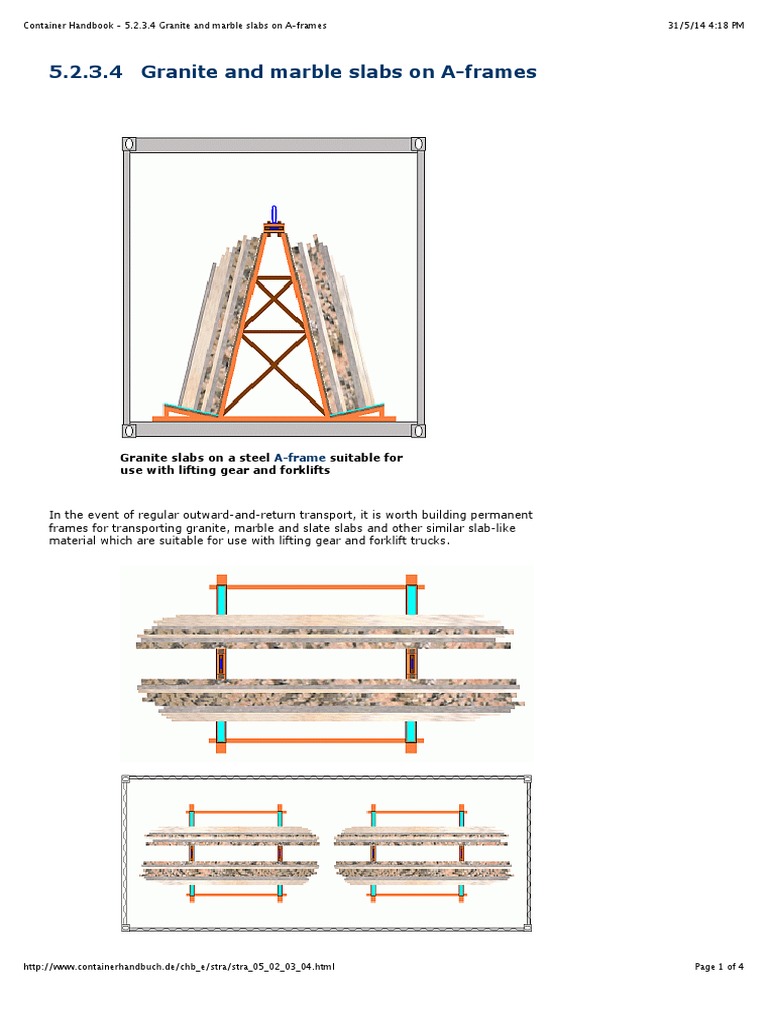 Container Handbook - 5.2.3.4 Granite and marble slabs on A-frames

31/5/14 4:18 PM

5.2.3.4 Granite and marble slabs on A-frames

Granite slabs on a steel A-frame suitable for use with lifting gear and forklifts

In the event of regular outward-and-return transport, it is worth building permanent frames for transporting granite, marble and slate slabs and other similar slab-like material which are suitable for use with lifting gear and forklift trucks.

http://www.containerhandbuch.de/chb_e/stra/stra_05_02_03_04.html

Page 1 of 4