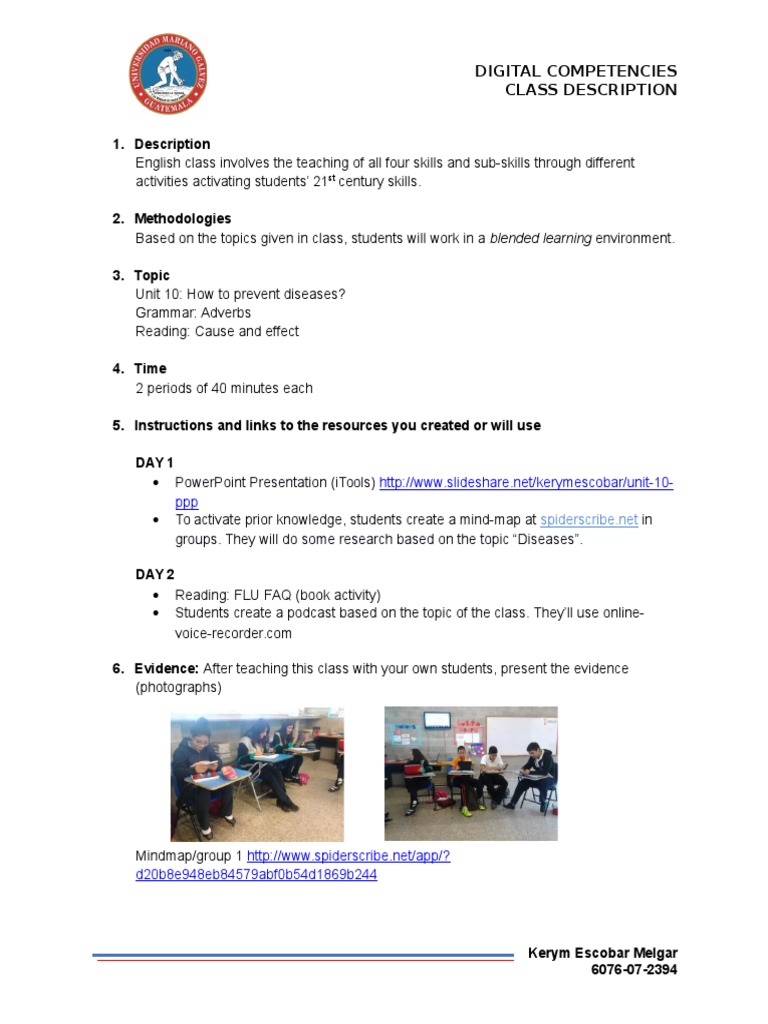 UNIVERSIDAD MARIANO GALVEZ GUATEMALA

DIGITAL COMPETENCIES
CLASS DESCRIPTION

1. Description
English class involves the teaching of all four skills and sub-skills through different activities activating students' 21$^{st}$ century skills.

2. Methodologies
Based on the topics given in class, students will work in a blended learning environment.

3. Topic
Unit 10: How to prevent diseases?
Grammar: Adverbs
Reading: Cause and effect

4. Time
2 periods of 40 minutes each

5. Instructions and links to the resources you created or will use

DAY 1
• PowerPoint Presentation (iTools) http://www.slideshare.net/kerymescobar/unit-10-ppp
• To activate prior knowledge, students create a mind-map at spiderscribe.net in groups. They will do some research based on the topic "Diseases".

DAY 2
• Reading: FLU FAQ (book activity)
• Students create a podcast based on the topic of the class. They'll use online-voice-recorder.com

6. Evidence: After teaching this class with your own students, present the evidence (photographs)

Mindmap/group 1 http://www.spiderscribe.net/app/?d20b8e948eb84579abf0b54d1869b244

Kerym Escobar Melgar
6076-07-2394