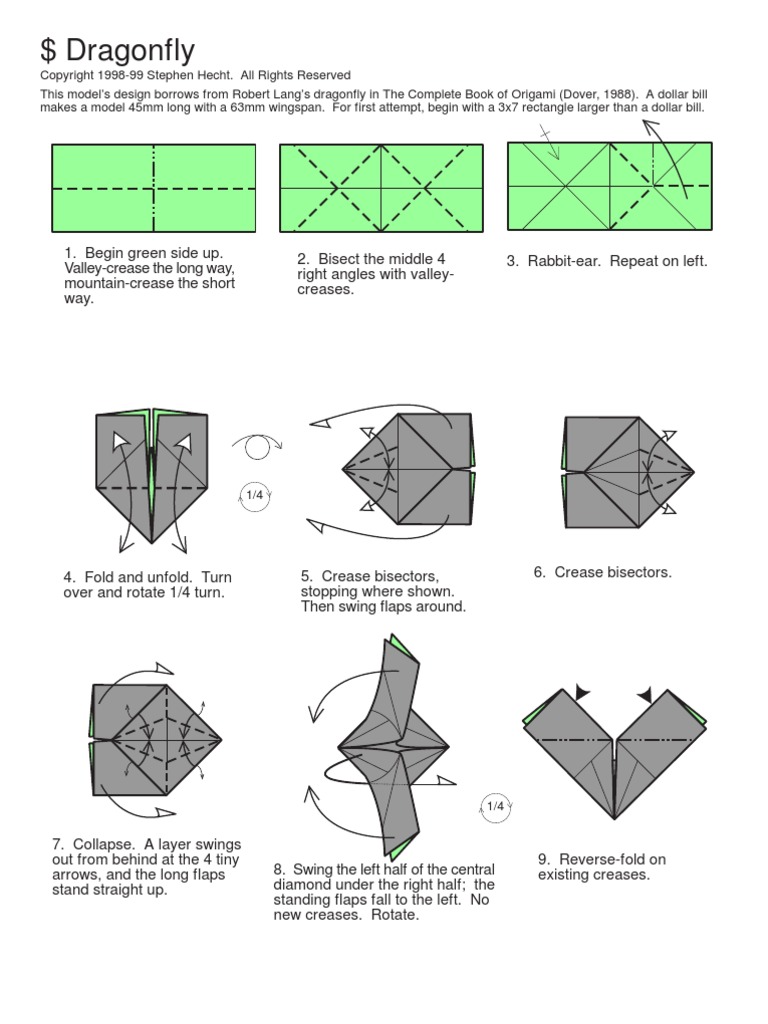 $ Dragonfly

Copyright 1998-99 Stephen Hecht. All Rights Reserved

This model's design borrows from Robert Lang's dragonfly in The Complete Book of Origami (Dover, 1988). A dollar bill makes a model 45mm long with a 63mm wingspan. For first attempt, begin with a 3x7 rectangle larger than a dollar bill.

1. Begin green side up. Valley-crease the long way, mountain-crease the short way.

2. Bisect the middle 4 right angles with valley-creases.

3. Rabbit-ear. Repeat on left.

1/4

4. Fold and unfold. Turn over and rotate 1/4 turn.

5. Crease bisectors, stopping where shown. Then swing flaps around.

6. Crease bisectors.

1/4

7. Collapse. A layer swings out from behind at the 4 tiny arrows, and the long flaps stand straight up.

8. Swing the left half of the central diamond under the right half; the standing flaps fall to the left. No new creases. Rotate.

9. Reverse-fold on existing creases.