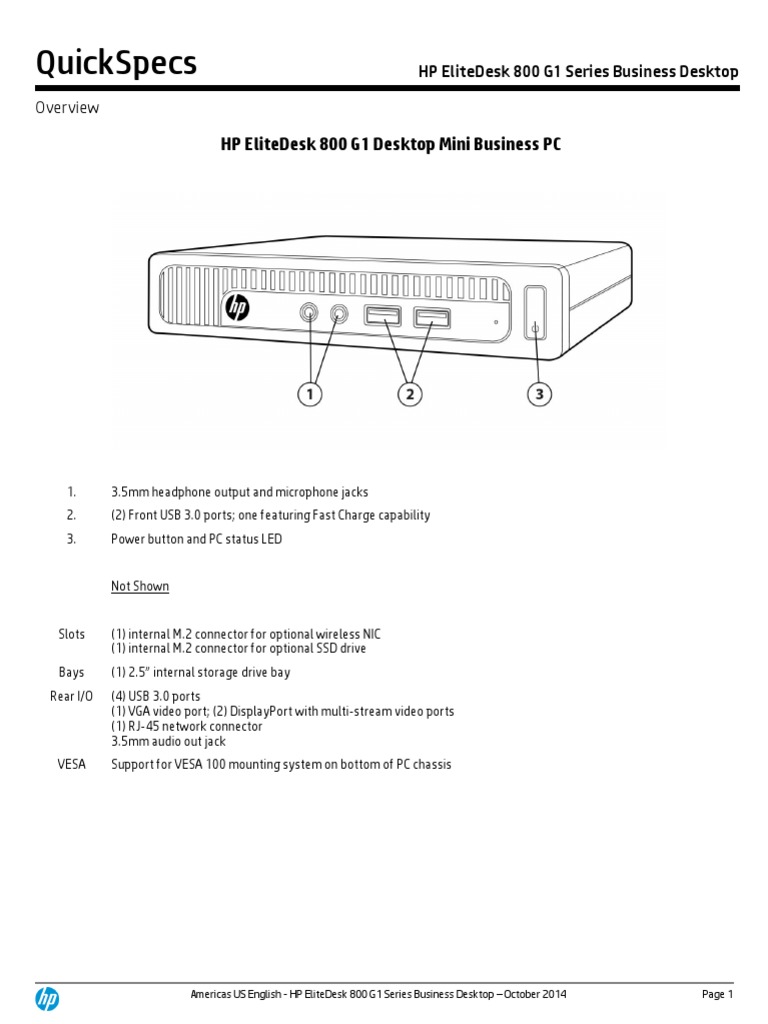 QuickSpecs

HP EliteDesk 800 G1 Series Business Desktop

Overview

HP EliteDesk 800 G1 Desktop Mini Business PC

hp

1

2

3

1. 3.5mm headphone output and microphone jacks

2. (2) Front USB 3.0 ports; one featuring Fast Charge capability

3. Power button and PC status LED

Not Shown

Slots (1) internal M.2 connector for optional wireless NIC
(1) internal M.2 connector for optional SSD drive

Bays (1) 2.5" internal storage drive bay

Rear I/O (4) USB 3.0 ports
(1) VGA video port; (2) DisplayPort with multi-stream video ports
(1) RJ-45 network connector
3.5mm audio out jack

VESA Support for VESA 100 mounting system on bottom of PC chassis

hp

Americas US English - HP EliteDesk 800 G1 Series Business Desktop – October 2014

Page 1