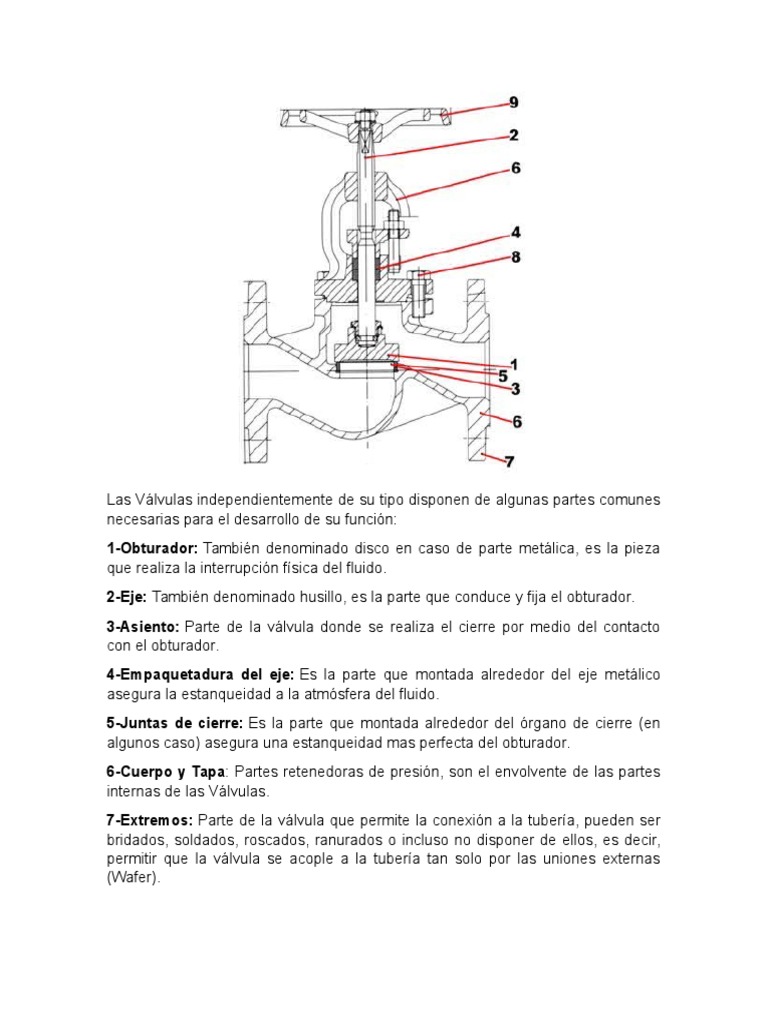 9
2
6
4
8
1
5
3
6
7

Las Válvulas independientemente de su tipo disponen de algunas partes comunes necesarias para el desarrollo de su función:

1-Obturador: También denominado disco en caso de parte metálica, es la pieza que realiza la interrupción física del fluido.

2-Eje: También denominado husillo, es la parte que conduce y fija el obturador.

3-Asiento: Parte de la válvula donde se realiza el cierre por medio del contacto con el obturador.

4-Empaquetadura del eje: Es la parte que montada alrededor del eje metálico asegura la estanqueidad a la atmósfera del fluido.

5-Juntas de cierre: Es la parte que montada alrededor del órgano de cierre (en algunos caso) asegura una estanqueidad mas perfecta del obturador.

6-Cuerpo y Tapa: Partes retenedoras de presión, son el envolvente de las partes internas de las Válvulas.

7-Extremos: Parte de la válvula que permite la conexión a la tubería, pueden ser bridados, soldados, roscados, ranurados o incluso no disponer de ellos, es decir, permitir que la válvula se acople a la tubería tan solo por las uniones externas (Wafer).