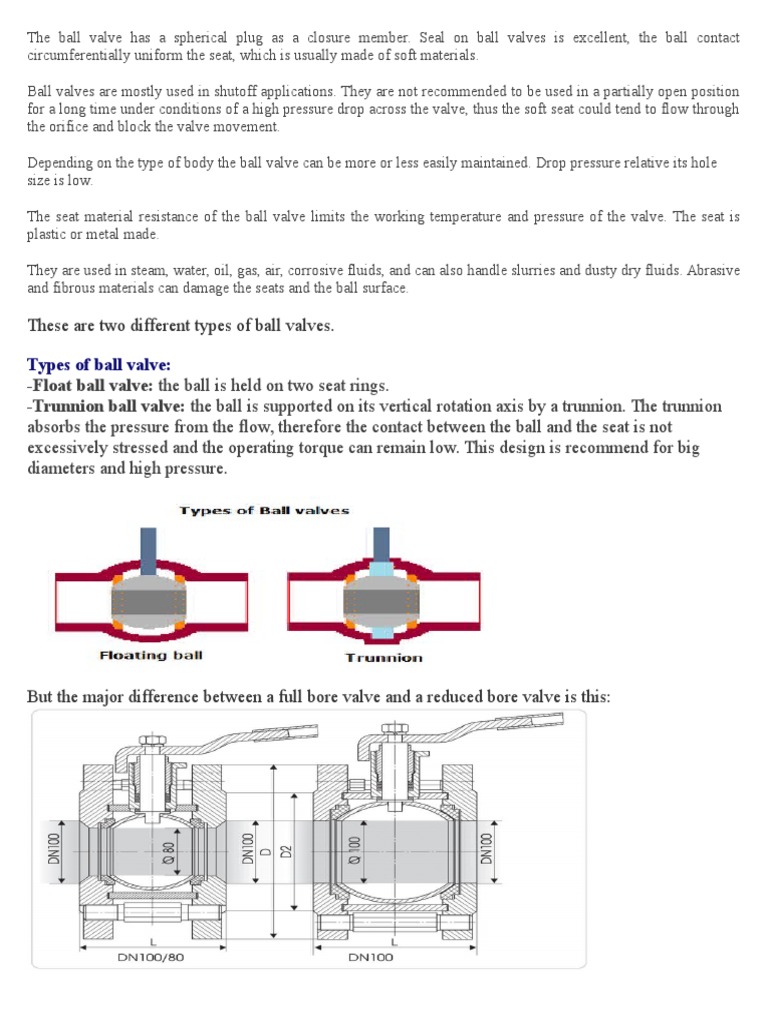 The ball valve has a spherical plug as a closure member. Seal on ball valves is excellent, the ball contact circumferentially uniform the seat, which is usually made of soft materials.

Ball valves are mostly used in shutoff applications. They are not recommended to be used in a partially open position for a long time under conditions of a high pressure drop across the valve, thus the soft seat could tend to flow through the orifice and block the valve movement.

Depending on the type of body the ball valve can be more or less easily maintained. Drop pressure relative its hole size is low.

The seat material resistance of the ball valve limits the working temperature and pressure of the valve. The seat is plastic or metal made.

They are used in steam, water, oil, gas, air, corrosive fluids, and can also handle slurries and dusty dry fluids. Abrasive and fibrous materials can damage the seats and the ball surface.

These are two different types of ball valves.

Types of ball valve:
-Float ball valve: the ball is held on two seat rings.
-Trunnion ball valve: the ball is supported on its vertical rotation axis by a trunnion. The trunnion absorbs the pressure from the flow, therefore the contact between the ball and the seat is not excessively stressed and the operating torque can remain low. This design is recommend for big diameters and high pressure.

Types of Ball valves

Floating ball

Trunnion

But the major difference between a full bore valve and a reduced bore valve is this:

DN100

Ø 80

DN100

D

D2

Ø 100

DN100

L

DN100/80

L

DN100