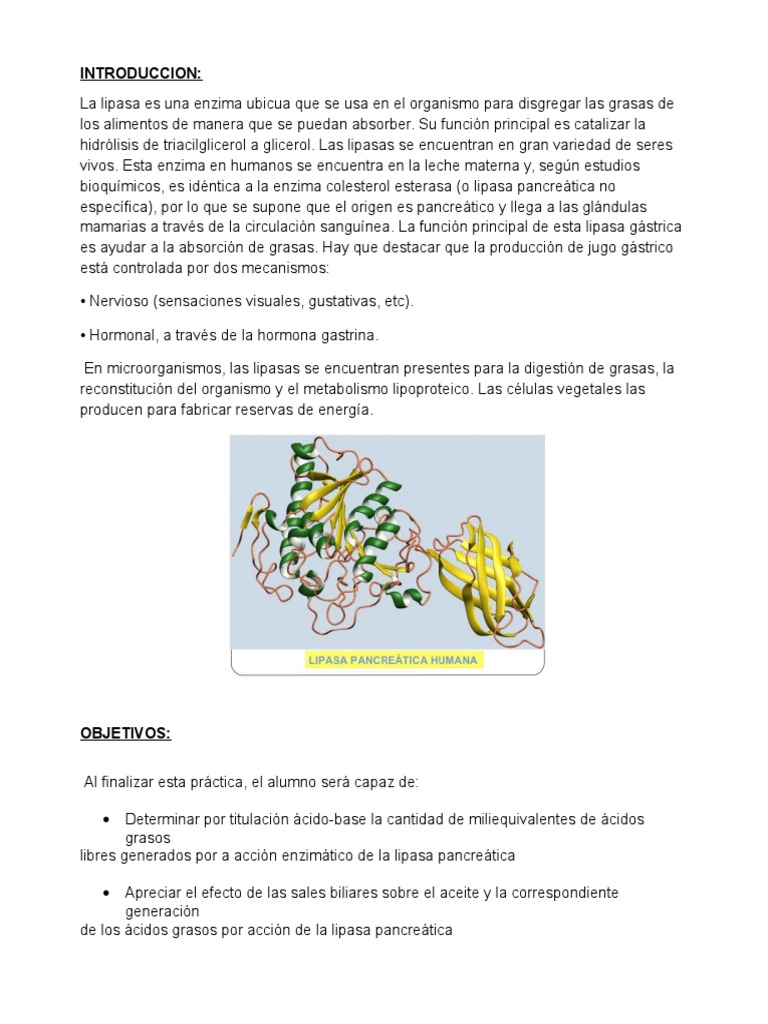 INTRODUCCION:

La lipasa es una enzima ubicua que se usa en el organismo para disgregar las grasas de los alimentos de manera que se puedan absorber. Su función principal es catalizar la hidrólisis de triacilglicerol a glicerol. Las lipasas se encuentran en gran variedad de seres vivos. Esta enzima en humanos se encuentra en la leche materna y, según estudios bioquímicos, es idéntica a la enzima colesterol esterasa (o lipasa pancreática no específica), por lo que se supone que el origen es pancreático y llega a las glándulas mamarias a través de la circulación sanguínea. La función principal de esta lipasa gástrica es ayudar a la absorción de grasas. Hay que destacar que la producción de jugo gástrico está controlada por dos mecanismos:

• Nervioso (sensaciones visuales, gustativas, etc).

• Hormonal, a través de la hormona gastrina.

En microorganismos, las lipasas se encuentran presentes para la digestión de grasas, la reconstitución del organismo y el metabolismo lipoproteico. Las células vegetales las producen para fabricar reservas de energía.

LIPASA PANCREÁTICA HUMANA

OBJETIVOS:

Al finalizar esta práctica, el alumno será capaz de:

• Determinar por titulación ácido-base la cantidad de miliequivalentes de ácidos grasos
libres generados por a acción enzimático de la lipasa pancreática

• Apreciar el efecto de las sales biliares sobre el aceite y la correspondiente generación
de los ácidos grasos por acción de la lipasa pancreática