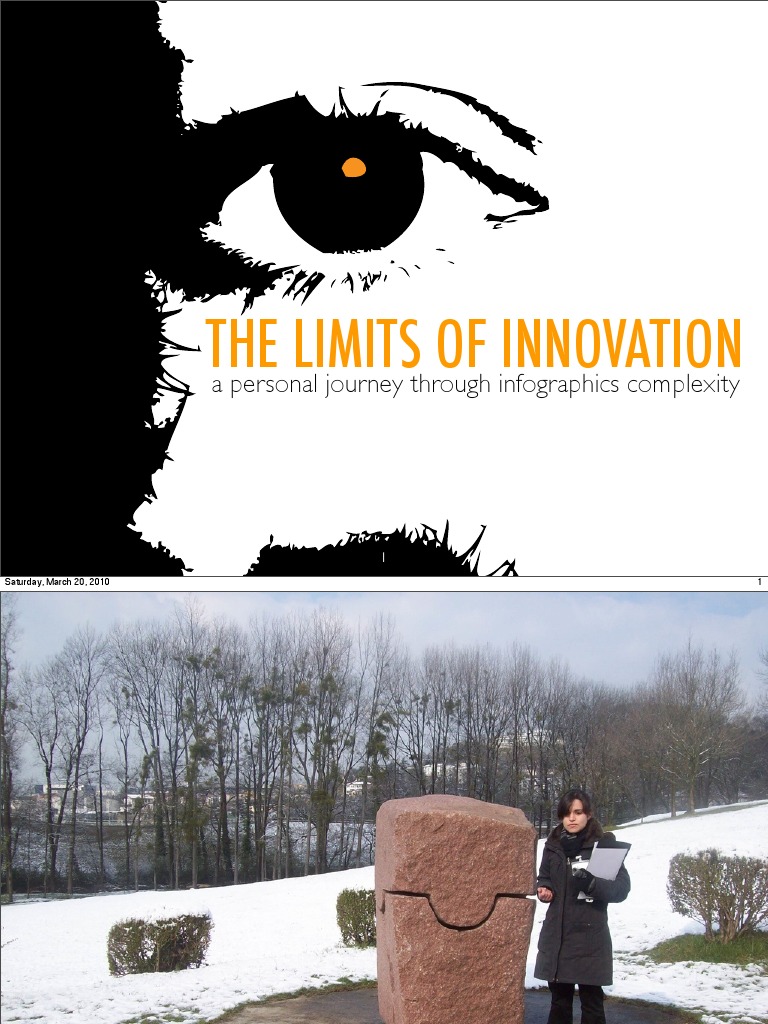 THE LIMITS OF INNOVATION
a personal journey through infographics complexity

Saturday, March 20, 2010

1