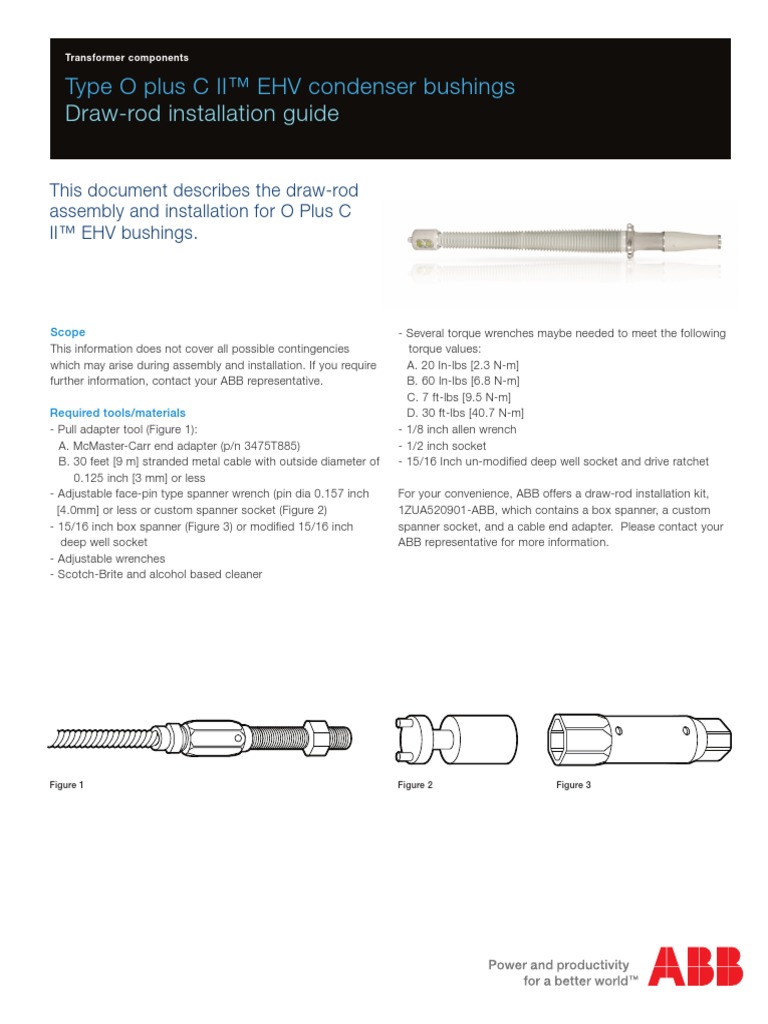 Transformer components

Type O plus C II™ EHV condenser bushings
Draw-rod installation guide

This document describes the draw-rod assembly and installation for O Plus C II™ EHV bushings.

Scope
This information does not cover all possible contingencies which may arise during assembly and installation. If you require further information, contact your ABB representative.

Required tools/materials
- Pull adapter tool (Figure 1):
A. McMaster-Carr end adapter (p/n 3475T885)
B. 30 feet [9 m] stranded metal cable with outside diameter of 0.125 inch [3 mm] or less
- Adjustable face-pin type spanner wrench (pin dia 0.157 inch [4.0mm] or less or custom spanner socket (Figure 2)
- 15/16 inch box spanner (Figure 3) or modified 15/16 inch deep well socket
- Adjustable wrenches
- Scotch-Brite and alcohol based cleaner

- Several torque wrenches maybe needed to meet the following torque values:
A. 20 In-lbs [2.3 N-m]
B. 60 In-lbs [6.8 N-m]
C. 7 ft-lbs [9.5 N-m]
D. 30 ft-lbs [40.7 N-m]
- 1/8 inch allen wrench
- 1/2 inch socket
- 15/16 Inch un-modified deep well socket and drive ratchet

For your convenience, ABB offers a draw-rod installation kit, 1ZUA520901-ABB, which contains a box spanner, a custom spanner socket, and a cable end adapter. Please contact your ABB representative for more information.

Figure 1

Figure 2

Figure 3

Power and productivity
for a better world™

ABB