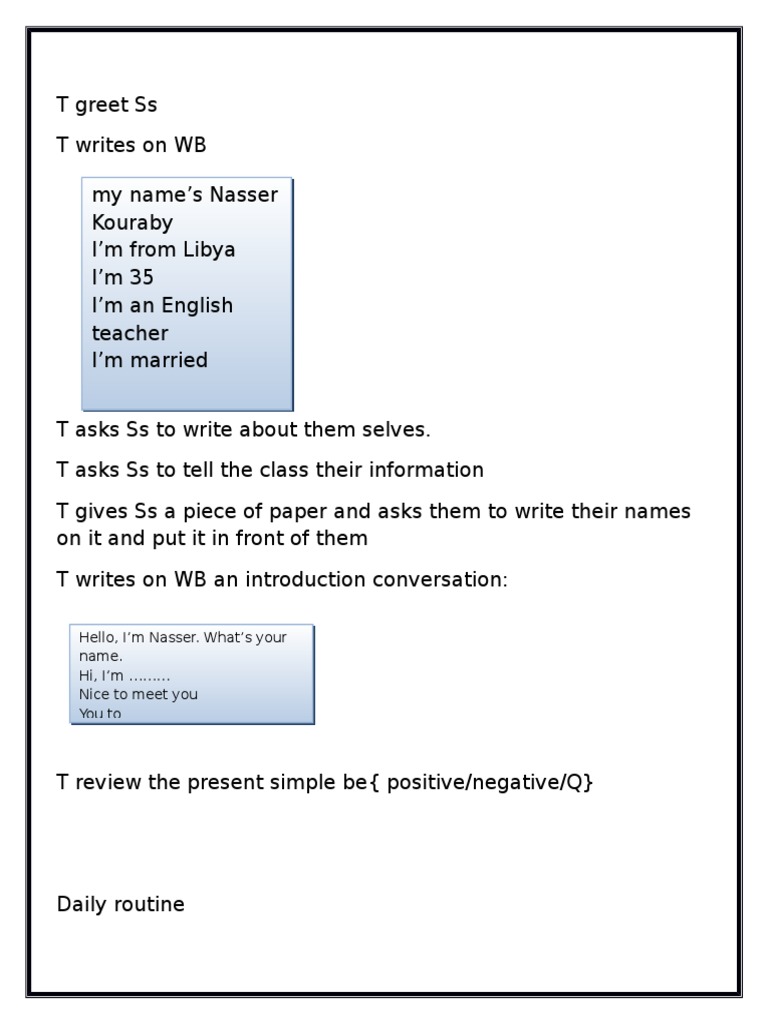 T greet Ss

T writes on WB

my name's Nasser Kouraby
I'm from Libya
I'm 35
I'm an English teacher
I'm married

T asks Ss to write about them selves.

T asks Ss to tell the class their information

T gives Ss a piece of paper and asks them to write their names on it and put it in front of them

T writes on WB an introduction conversation:

Hello, I'm Nasser. What's your name.
Hi, I'm .........
Nice to meet you
You to

T review the present simple be{ positive/negative/Q}

Daily routine